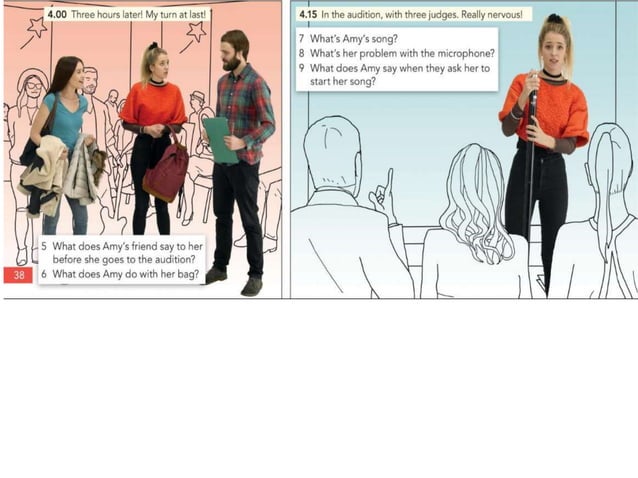 4.00 Three hours later! My turn at last!

5 What does Amy's friend say to her before she goes to the audition?
6 What does Amy do with her bag?

38

4.15 In the audition, with three judges. Really nervous!

7 What's Amy's song?
8 What's her problem with the microphone?
9 What does Amy say when they ask her to start her song?