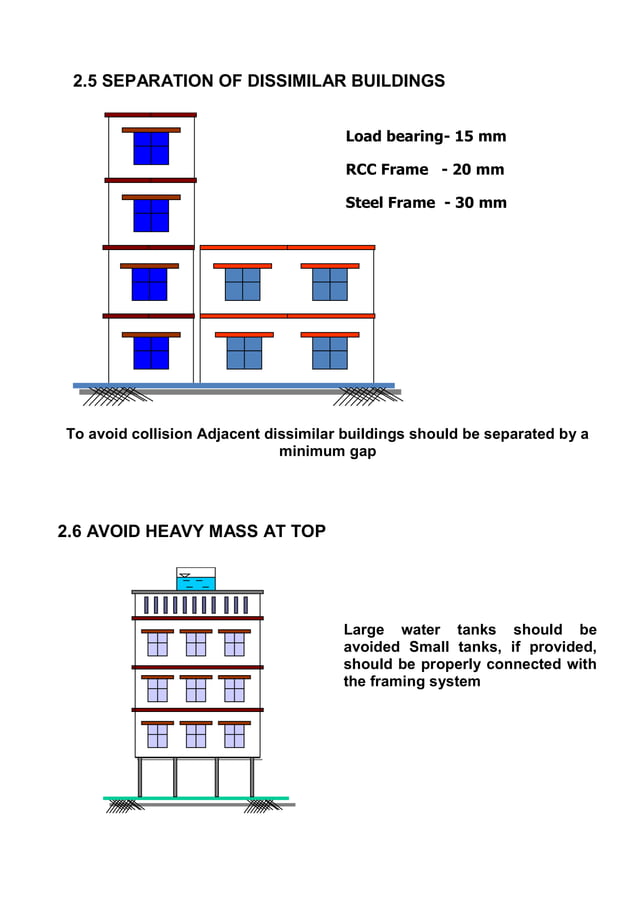 2.5 SEPARATION OF DISSIMILAR BUILDINGS

Load bearing- 15 mm

RCC Frame - 20 mm

Steel Frame - 30 mm

To avoid collision Adjacent dissimilar buildings should be separated by a minimum gap

2.6 AVOID HEAVY MASS AT TOP

Large water tanks should be avoided Small tanks, if provided, should be properly connected with the framing system