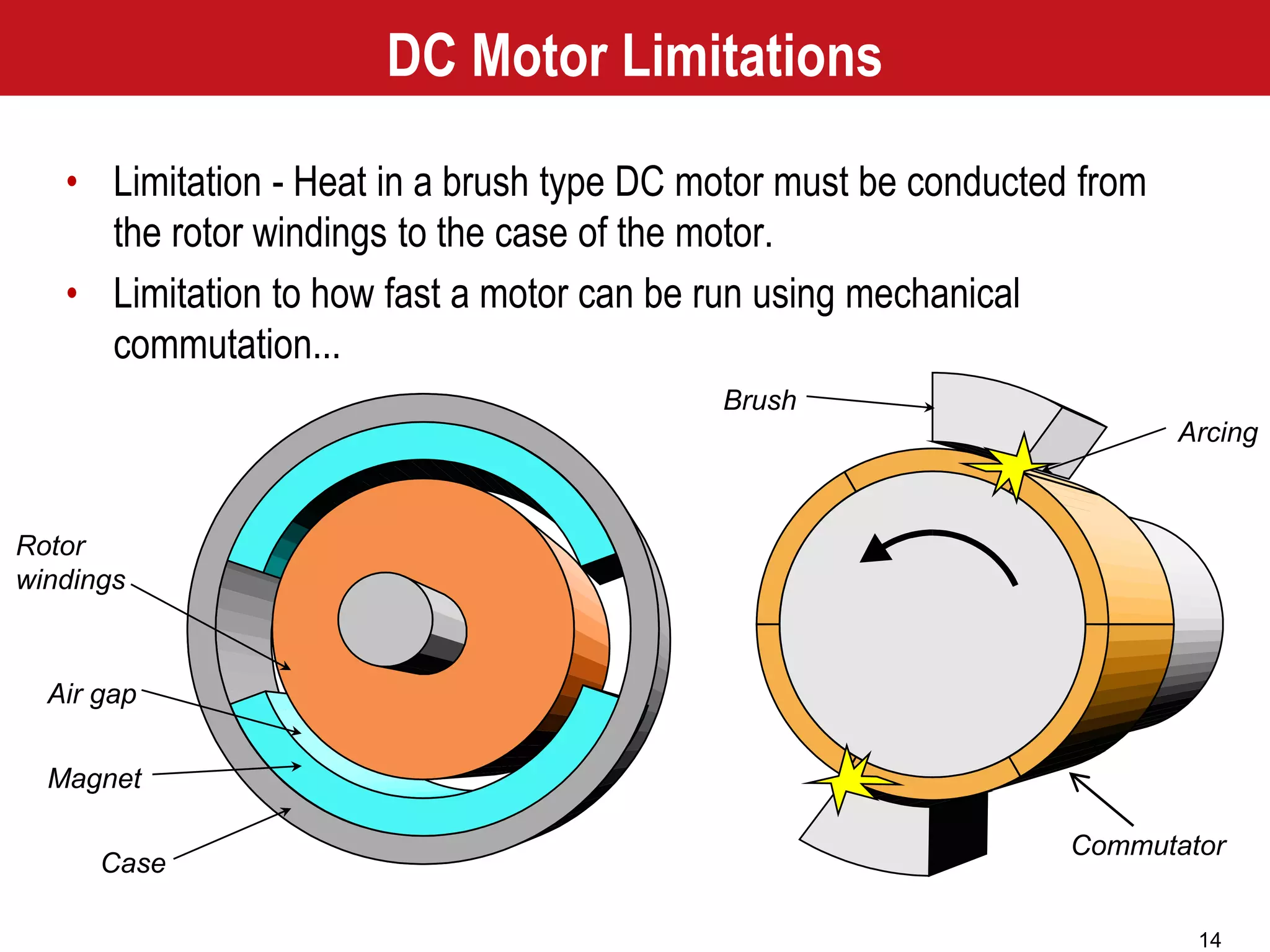 DC Motor Limitations

• Limitation - Heat in a brush type DC motor must be conducted from the rotor windings to the case of the motor.

• Limitation to how fast a motor can be run using mechanical commutation...

Rotor windings

Air gap

Magnet

Case

Brush

Arcing

Commutator

14