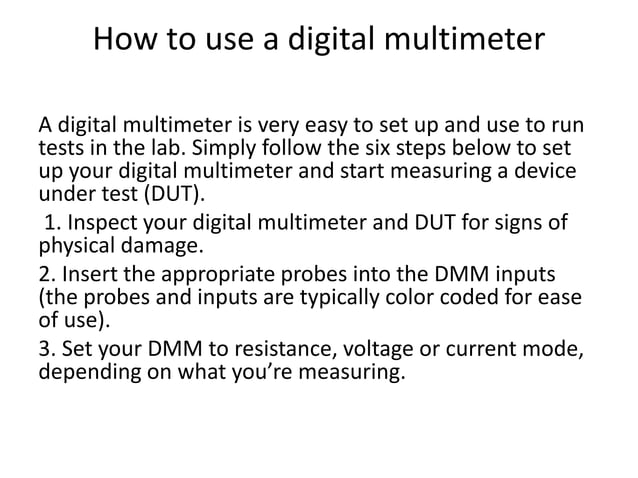 How to use a digital multimeter

A digital multimeter is very easy to set up and use to run tests in the lab. Simply follow the six steps below to set up your digital multimeter and start measuring a device under test (DUT).

1. Inspect your digital multimeter and DUT for signs of physical damage.

2. Insert the appropriate probes into the DMM inputs (the probes and inputs are typically color coded for ease of use).

3. Set your DMM to resistance, voltage or current mode, depending on what you're measuring.