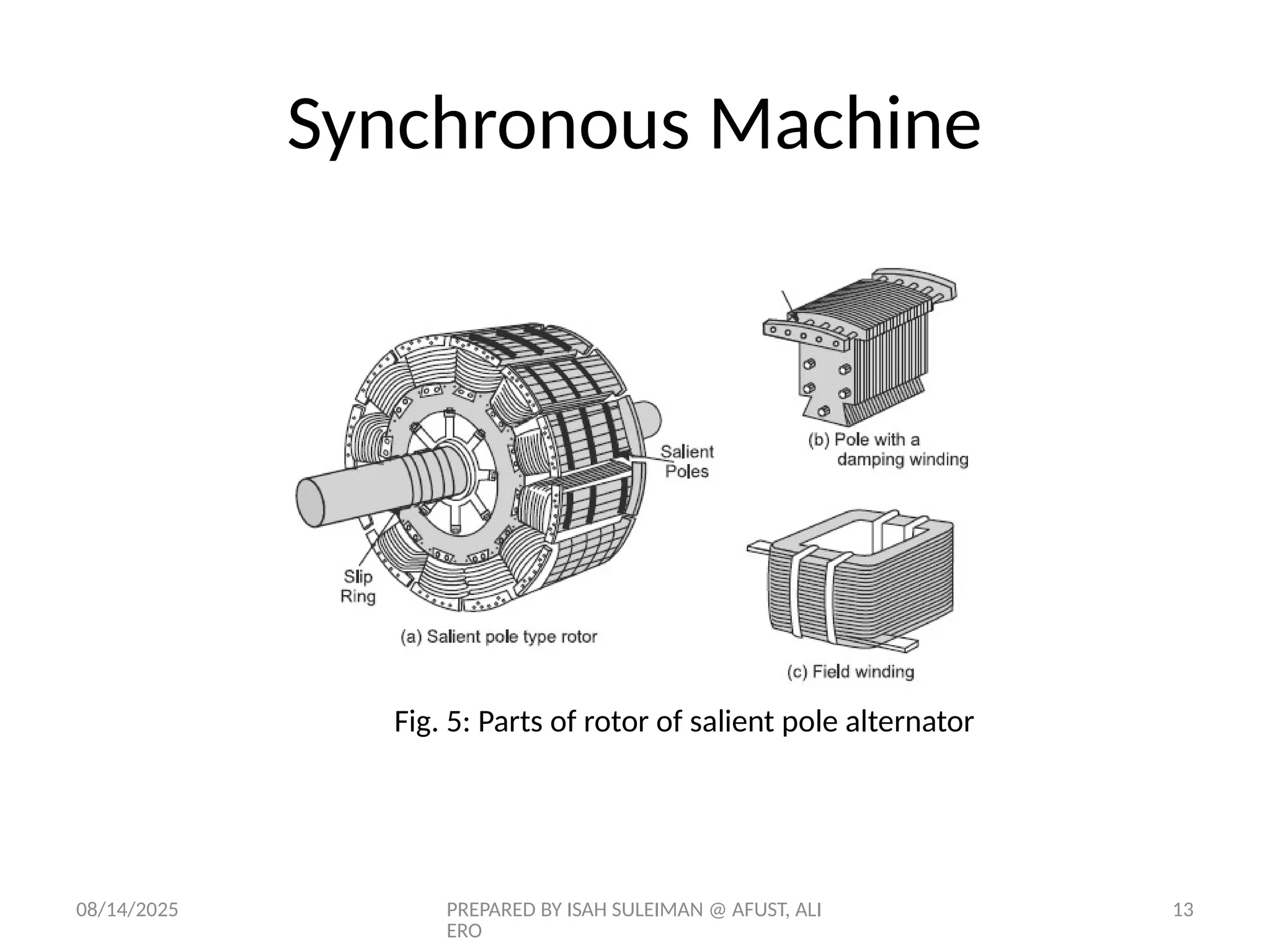 Synchronous Machine

Salient Poles

Slip Ring

(a) Salient pole type rotor

(b) Pole with a damping winding

(c) Field winding

Fig. 5: Parts of rotor of salient pole alternator

08/14/2025

PREPARED BY ISAH SULEIMAN @ AFUST, ALI ERO

13