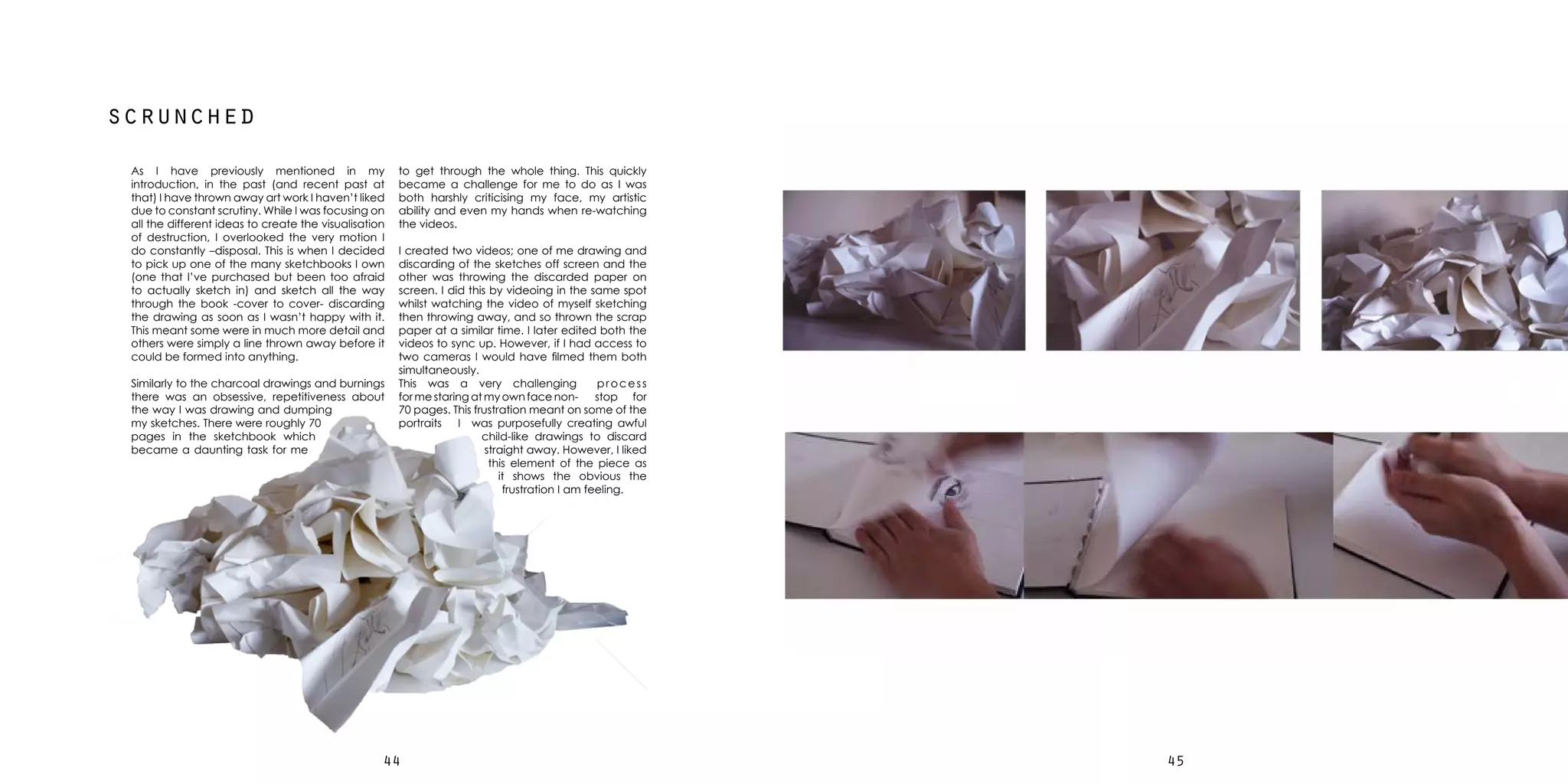 SCRUNCHED

As I have previously mentioned in my introduction, in the past (and recent past at that) I have thrown away art work I haven't liked due to constant scrutiny. While I was focusing on all the different ideas to create the visualisation of destruction, I overlooked the very motion I do constantly –disposal. This is when I decided to pick up one of the many sketchbooks I own (one that I've purchased but been too afraid to actually sketch in) and sketch all the way through the book -cover to cover- discarding the drawing as soon as I wasn't happy with it. This meant some were in much more detail and others were simply a line thrown away before it could be formed into anything.

Similarly to the charcoal drawings and burnings there was an obsessive, repetitiveness about the way I was drawing and dumping my sketches. There were roughly 70 pages in the sketchbook which became a daunting task for me to get through the whole thing. This quickly became a challenge for me to do as I was both harshly criticising my face, my artistic ability and even my hands when re-watching the videos.

I created two videos; one of me drawing and discarding of the sketches off screen and the other was throwing the discarded paper on screen. I did this by videoing in the same spot whilst watching the video of myself sketching then throwing away, and so thrown the scrap paper at a similar time. I later edited both the videos to sync up. However, if I had access to two cameras I would have filmed them both simultaneously.
This was a very challenging process for me staring at my own face non- stop for 70 pages. This frustration meant on some of the portraits I was purposefully creating awful child-like drawings to discard straight away. However, I liked this element of the piece as it shows the obvious the frustration I am feeling.

44

45