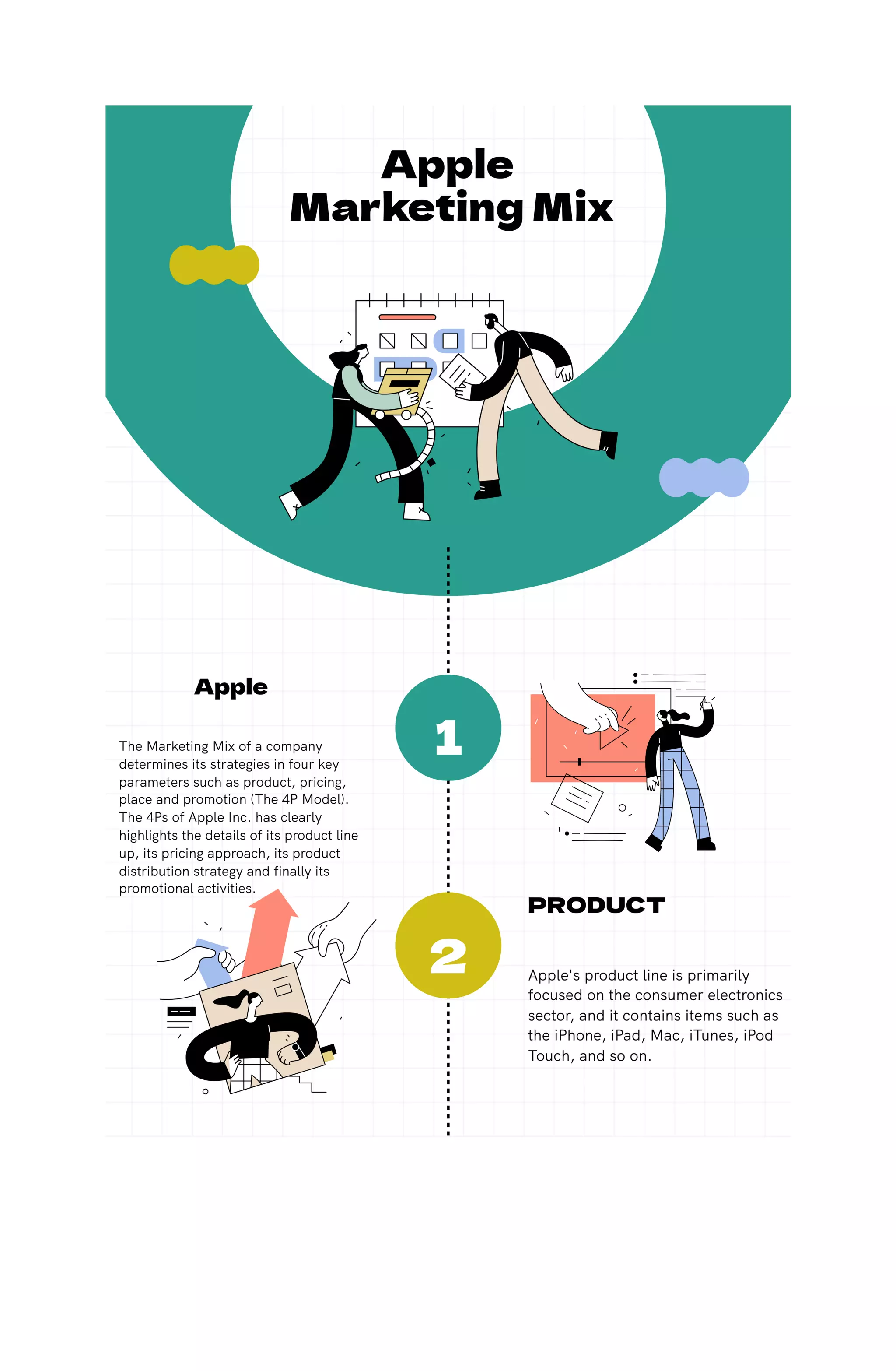 Apple Marketing Mix

Apple

The Marketing Mix of a company determines its strategies in four key parameters such as product, pricing, place and promotion (The 4P Model). The 4Ps of Apple Inc. has clearly highlights the details of its product line up, its pricing approach, its product distribution strategy and finally its promotional activities.

1

2

PRODUCT

Apple's product line is primarily focused on the consumer electronics sector, and it contains items such as the iPhone, iPad, Mac, iTunes, iPod Touch, and so on.