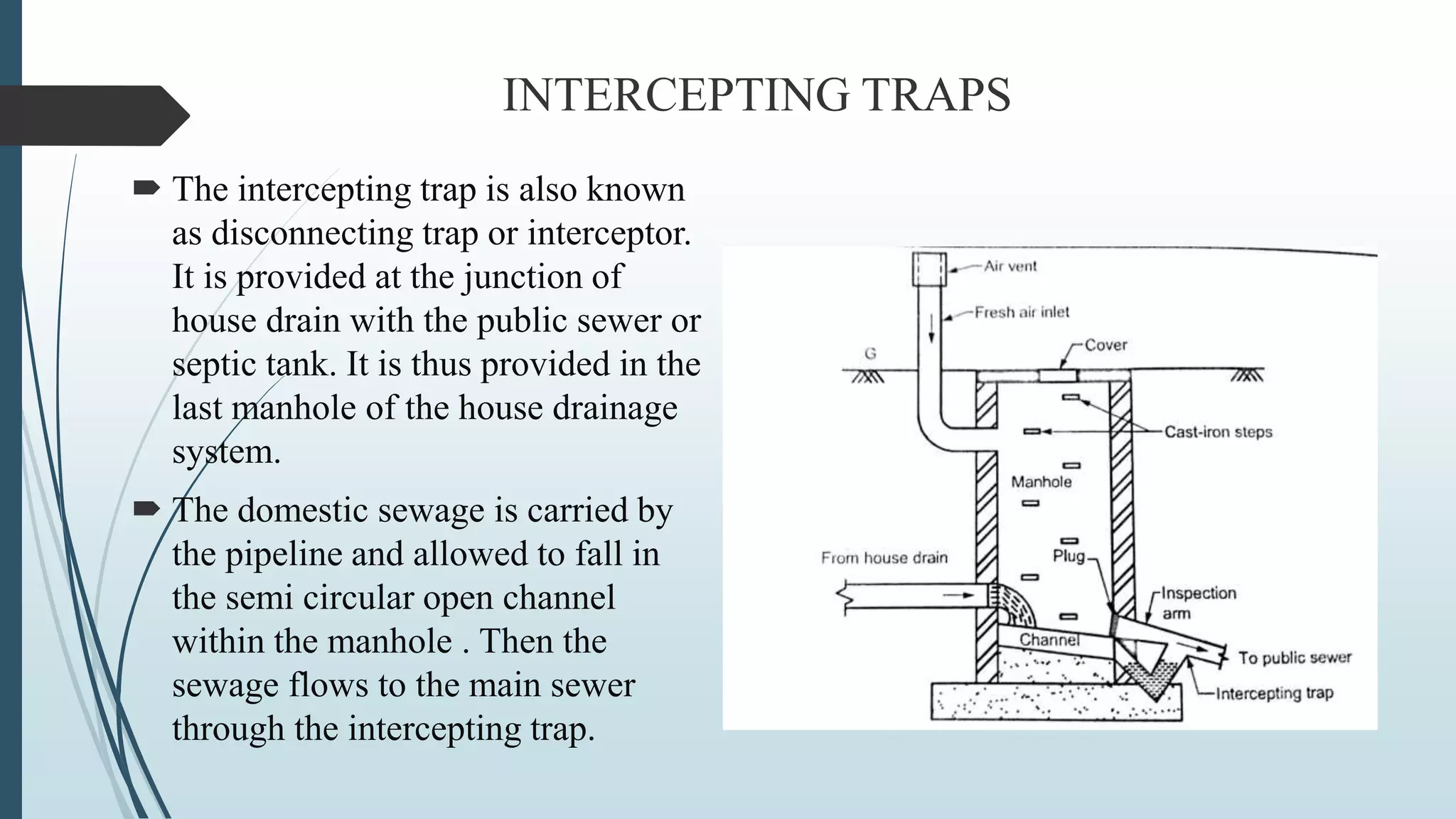 INTERCEPTING TRAPS

The intercepting trap is also known as disconnecting trap or interceptor. It is provided at the junction of house drain with the public sewer or septic tank. It is thus provided in the last manhole of the house drainage system.

The domestic sewage is carried by the pipeline and allowed to fall in the semi circular open channel within the manhole . Then the sewage flows to the main sewer through the intercepting trap.

Air vent
Fresh air inlet
Cover
G
Cast-iron steps
Manhole
From house drain
Plug
Inspection arm
Channel
To public sewer
Intercepting trap