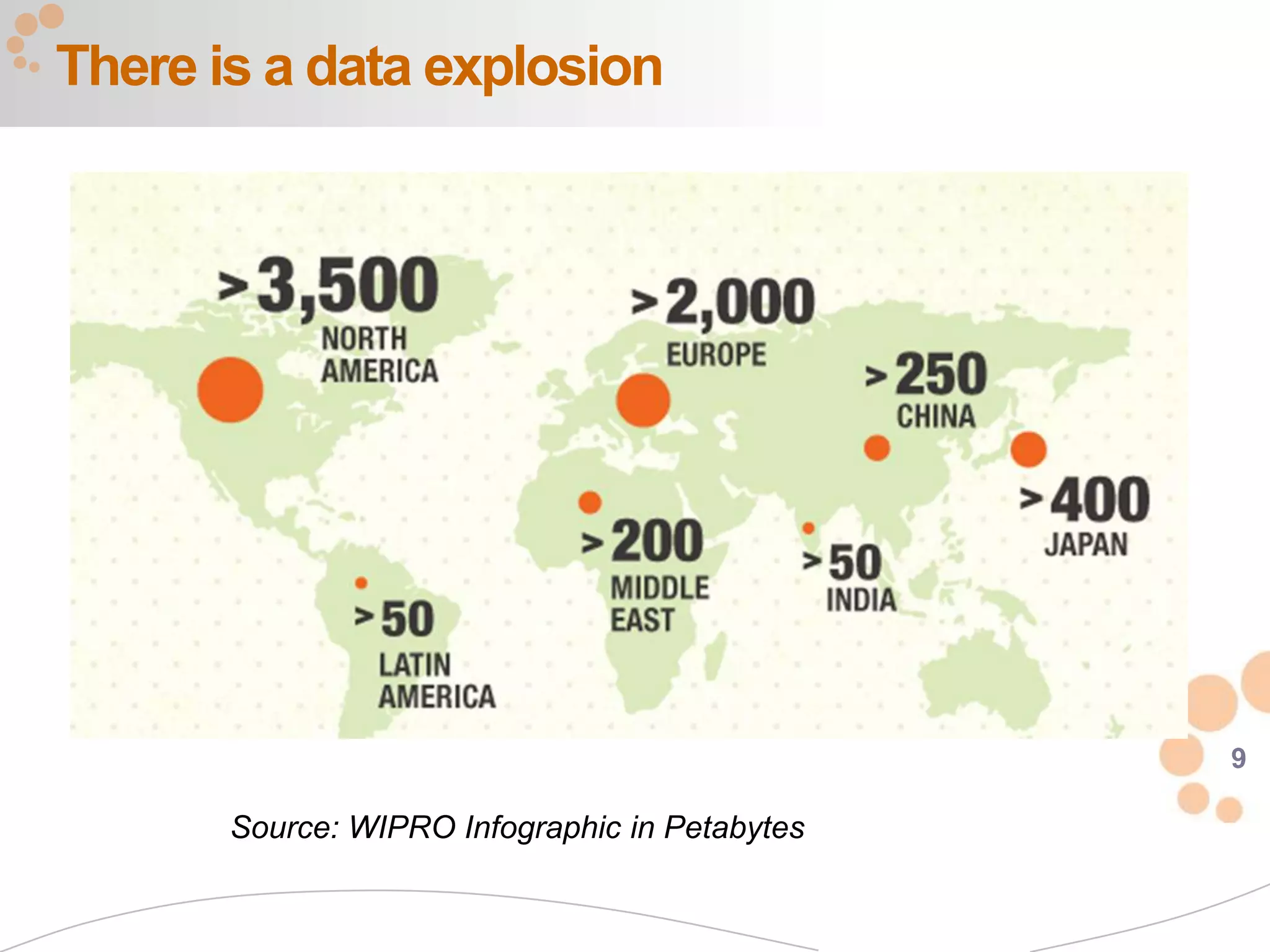 There is a data explosion

>3,500
NORTH AMERICA

>2,000
EUROPE

>250
CHINA

>400
JAPAN

>200
MIDDLE EAST

>50
INDIA

>50
LATIN AMERICA

9

Source: WIPRO Infographic in Petabytes