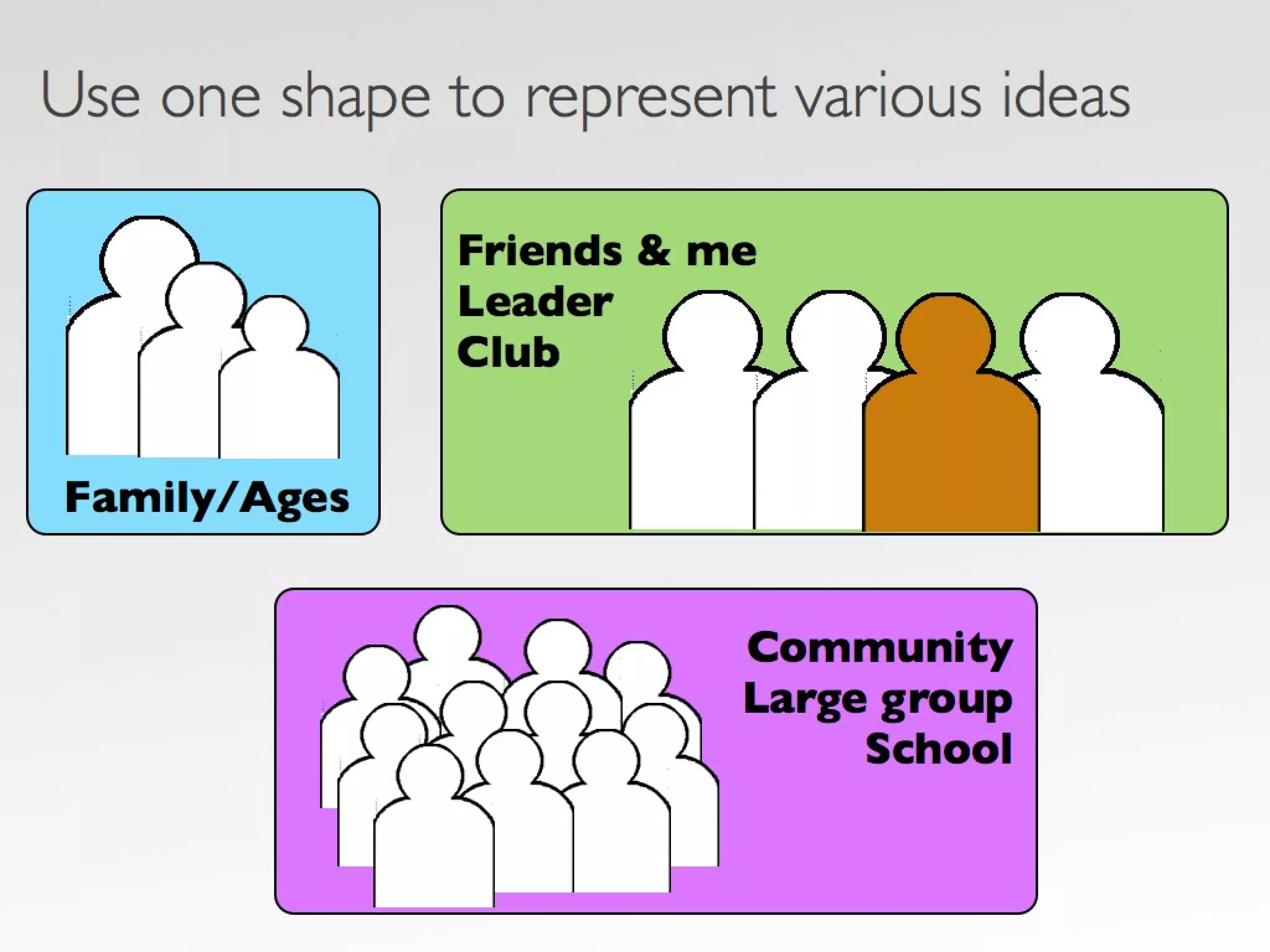 Use one shape to represent various ideas

Family/Ages

Friends & me
Leader
Club

Community
Large group
School