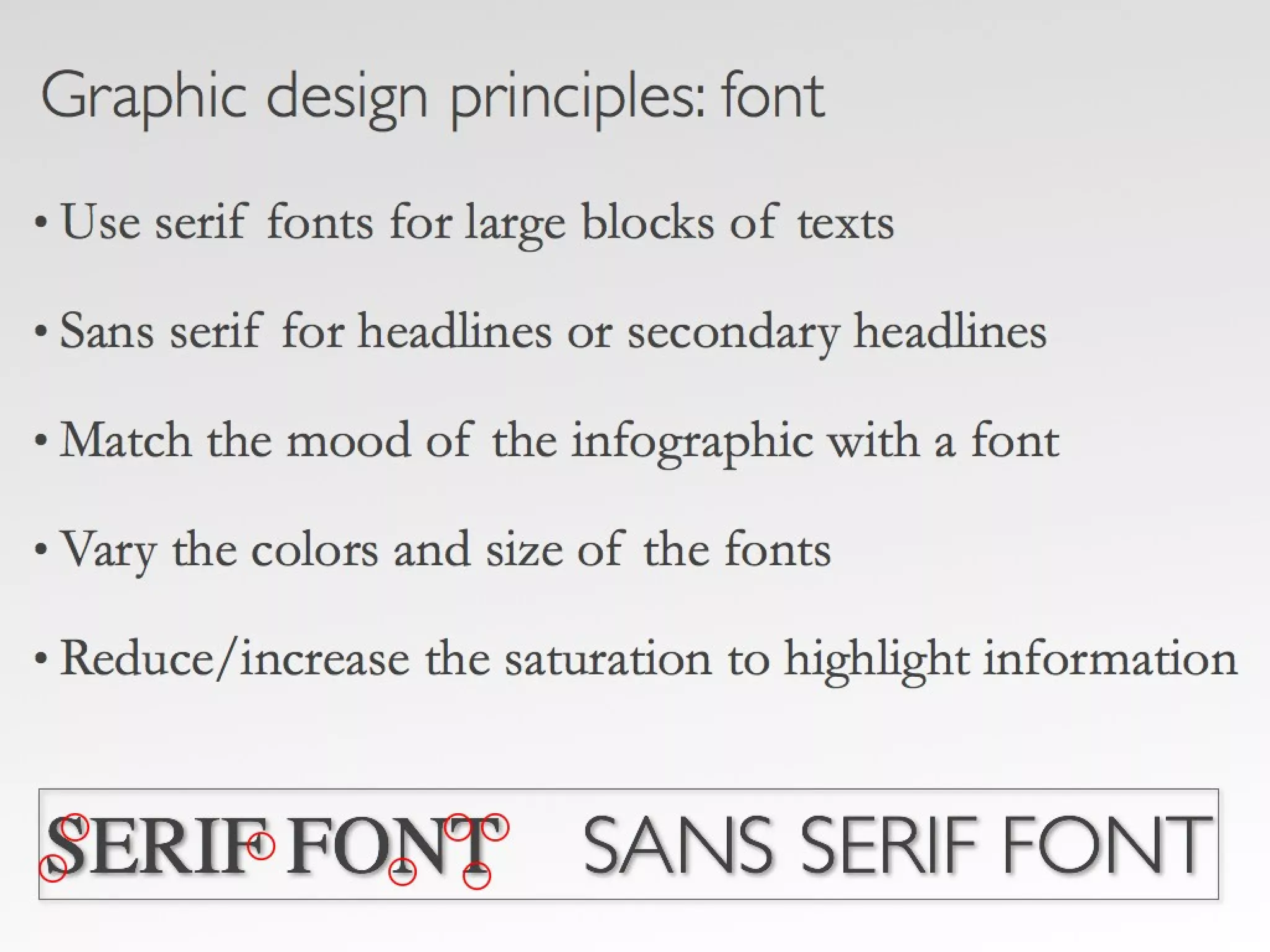 Graphic design principles: font

• Use serif fonts for large blocks of texts

• Sans serif for headlines or secondary headlines

• Match the mood of the infographic with a font

• Vary the colors and size of the fonts

• Reduce/increase the saturation to highlight information

SERIF FONT SANS SERIF FONT