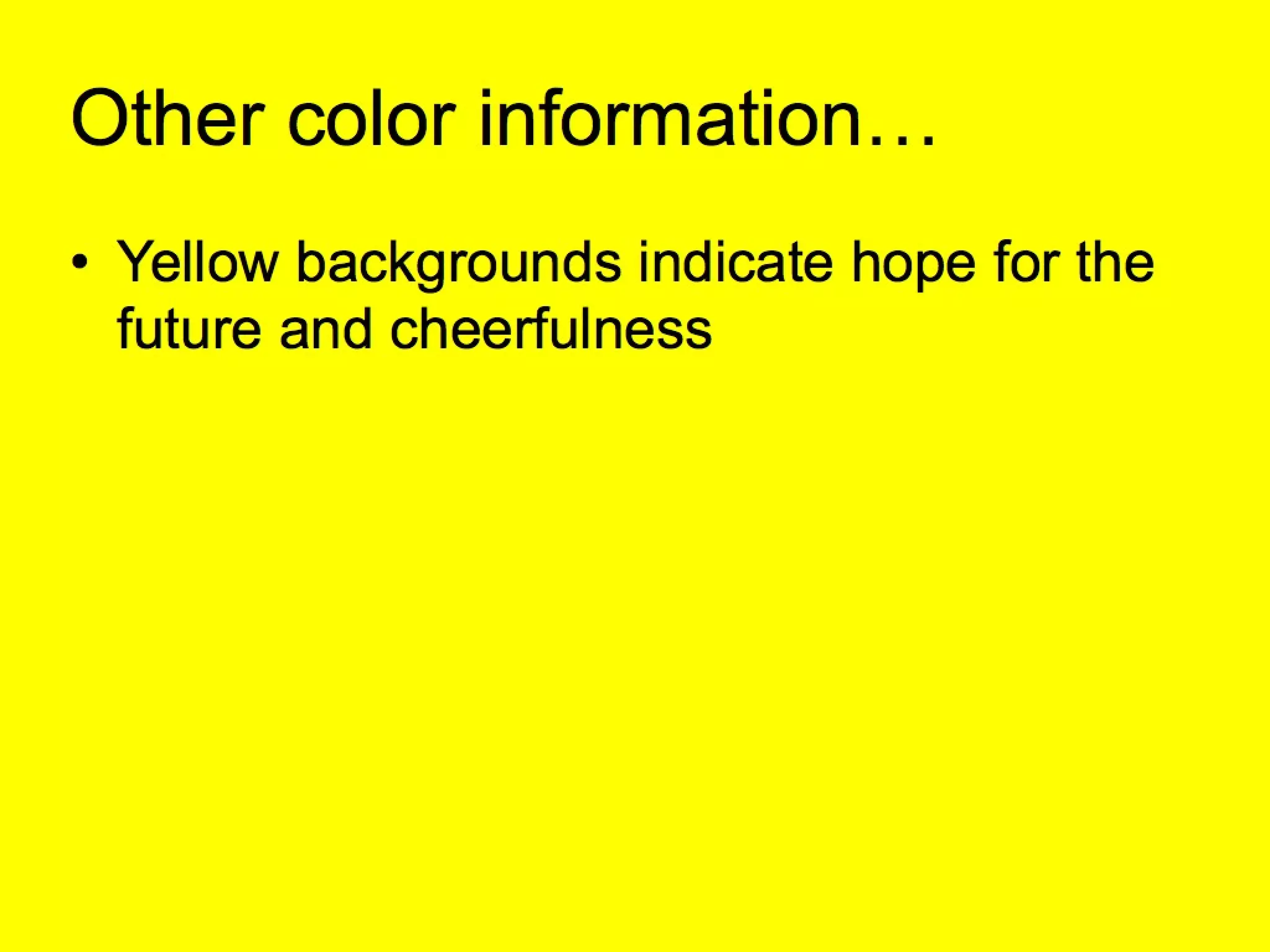 Other color information…

• Yellow backgrounds indicate hope for the future and cheerfulness