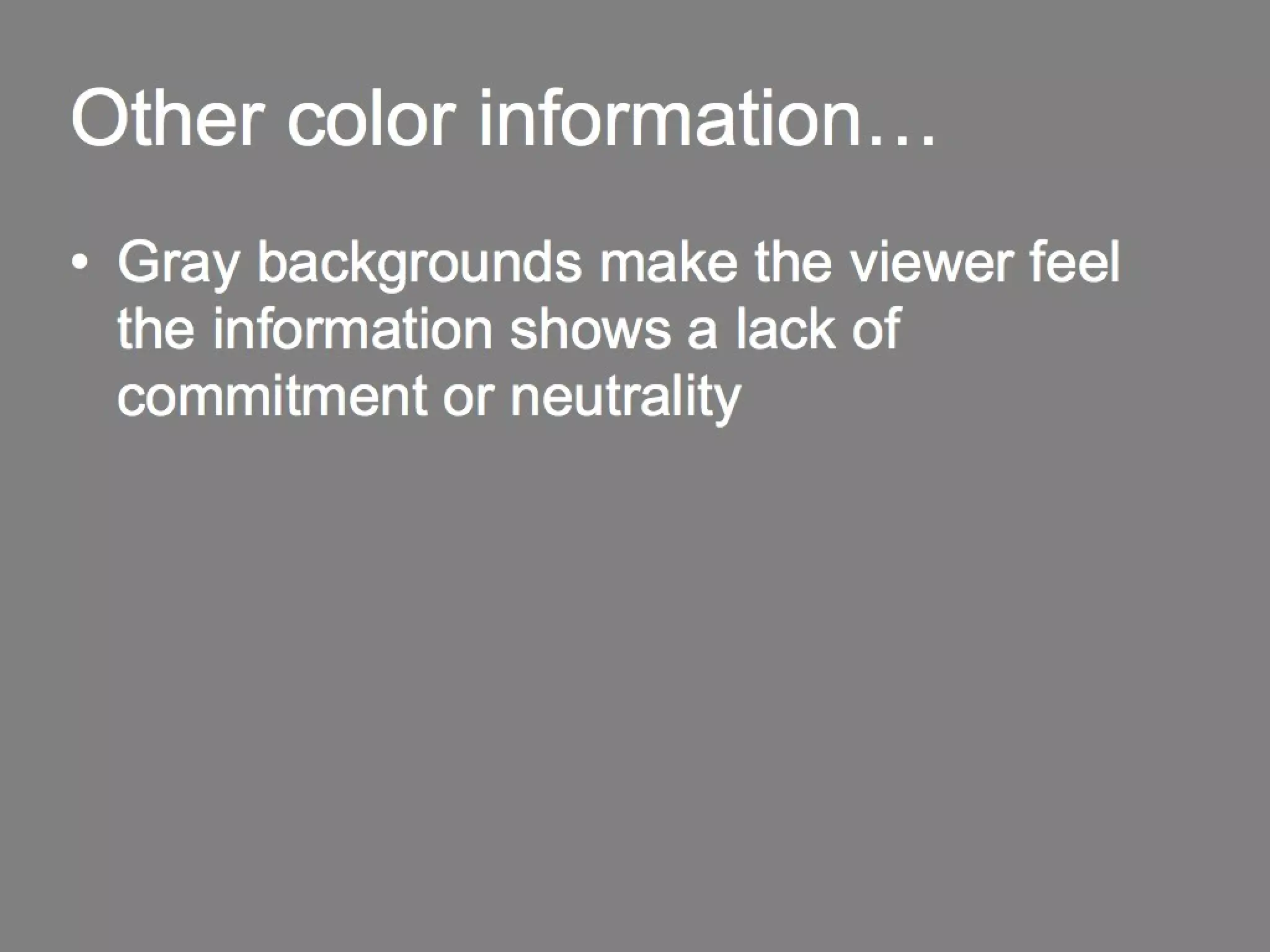 Other color information…

• Gray backgrounds make the viewer feel the information shows a lack of commitment or neutrality