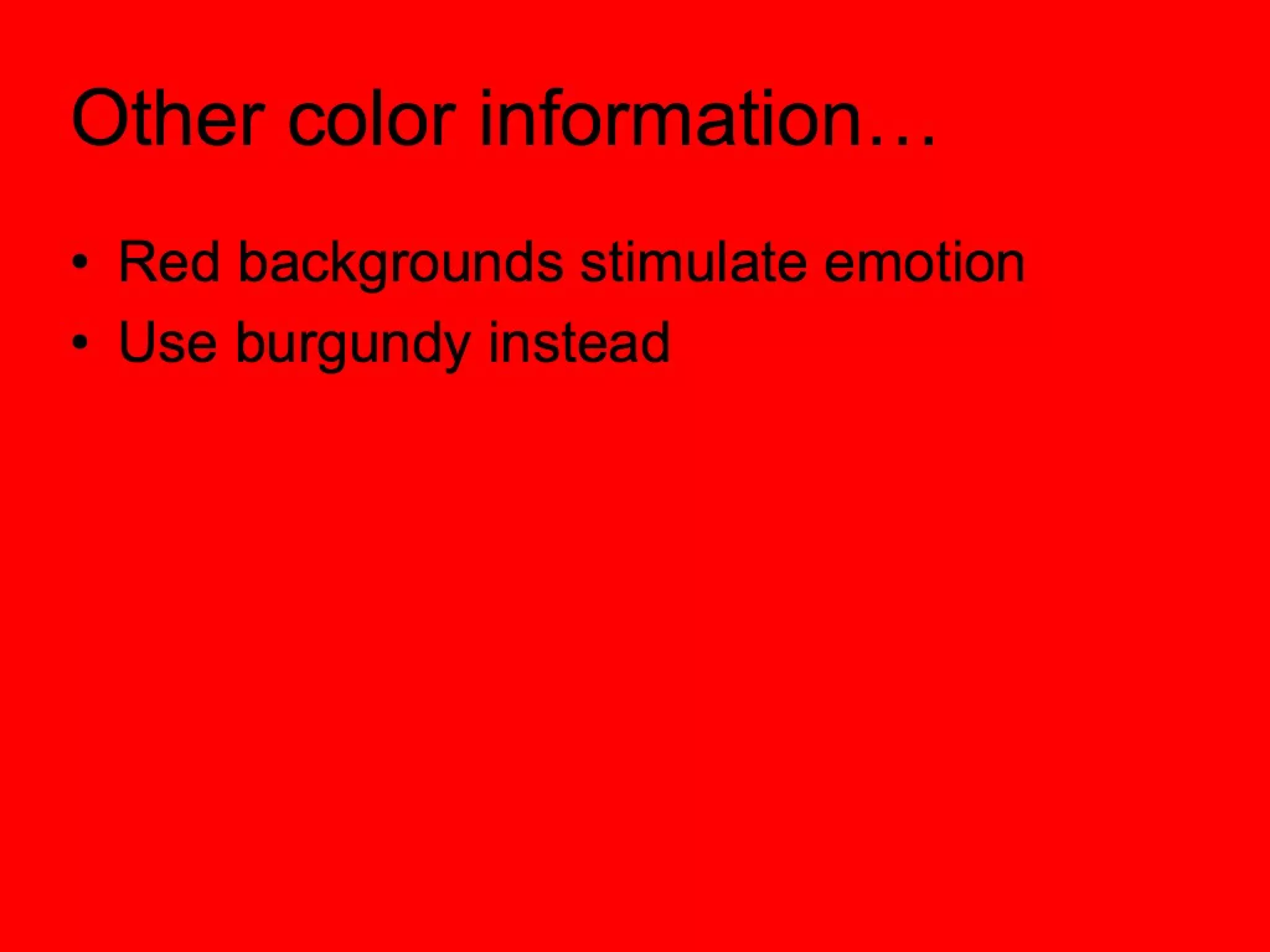 Other color information…

• Red backgrounds stimulate emotion
• Use burgundy instead