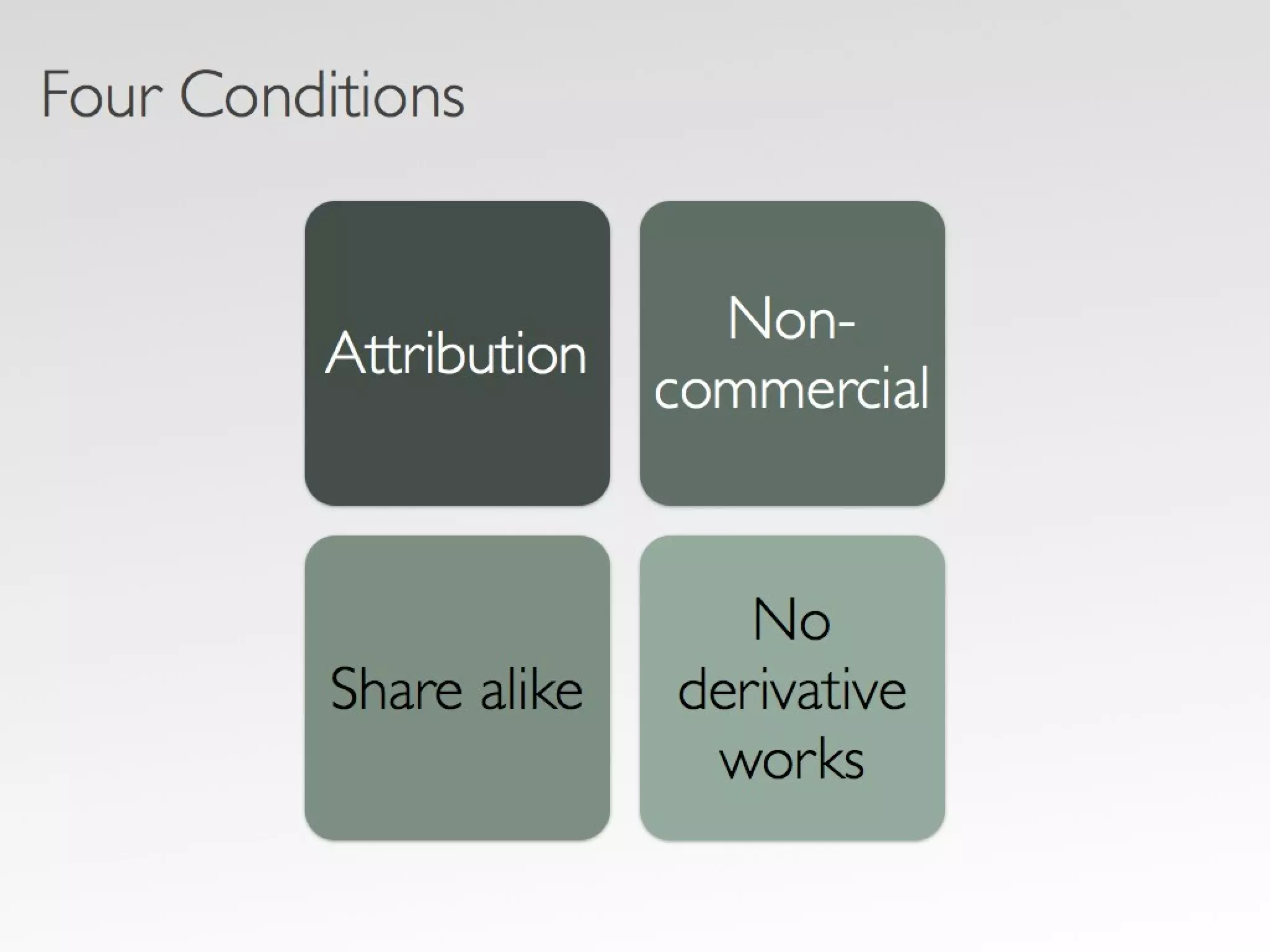 Four Conditions

Attribution

Non-commercial

Share alike

No derivative works