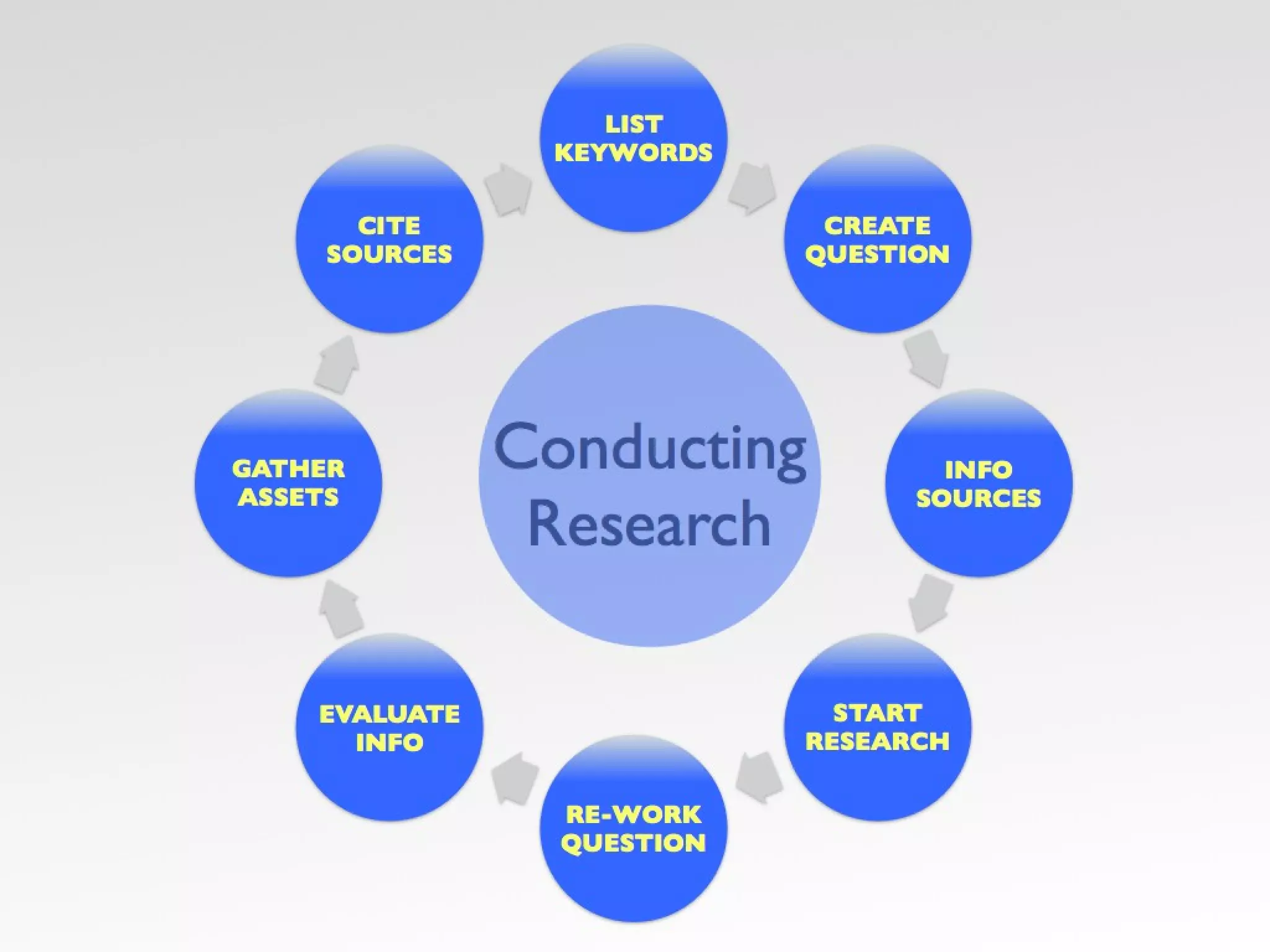 Conducting Research

LIST KEYWORDS

CREATE QUESTION

INFO SOURCES

START RESEARCH

RE-WORK QUESTION

EVALUATE INFO

GATHER ASSETS

CITE SOURCES