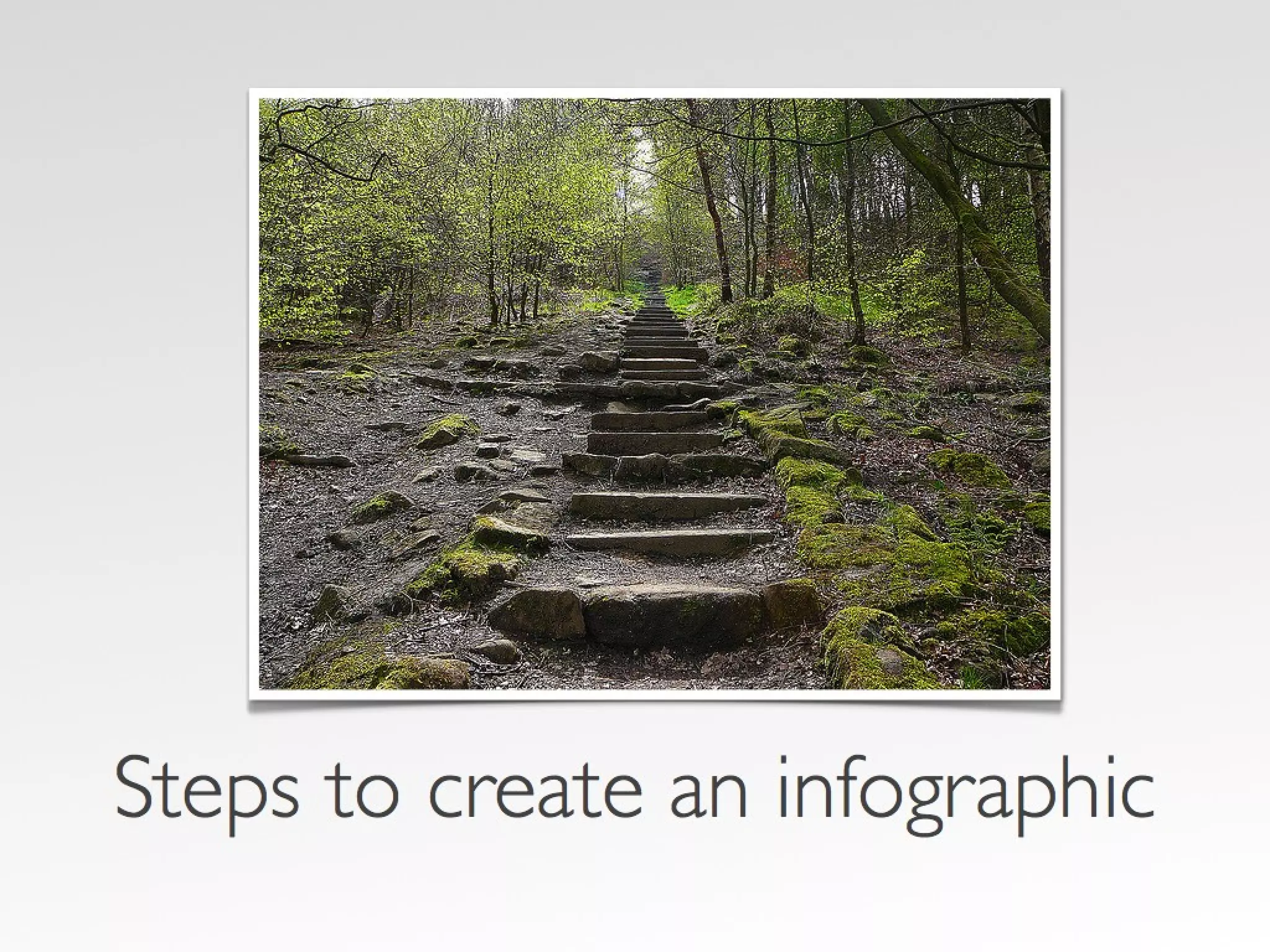 Steps to create an infographic