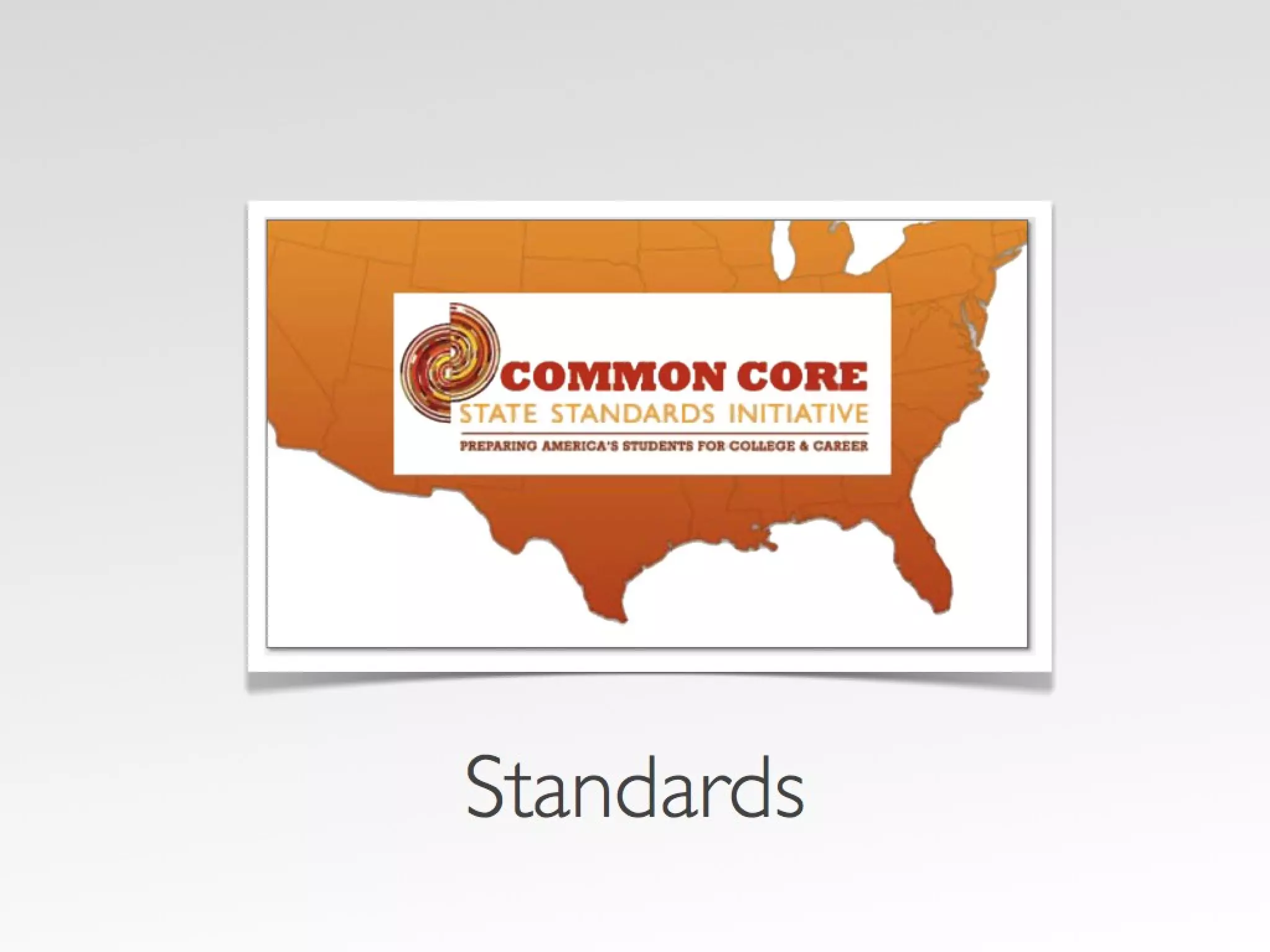 COMMON CORE
STATE STANDARDS INITIATIVE
PREPARING AMERICA'S STUDENTS FOR COLLEGE & CAREER

Standards