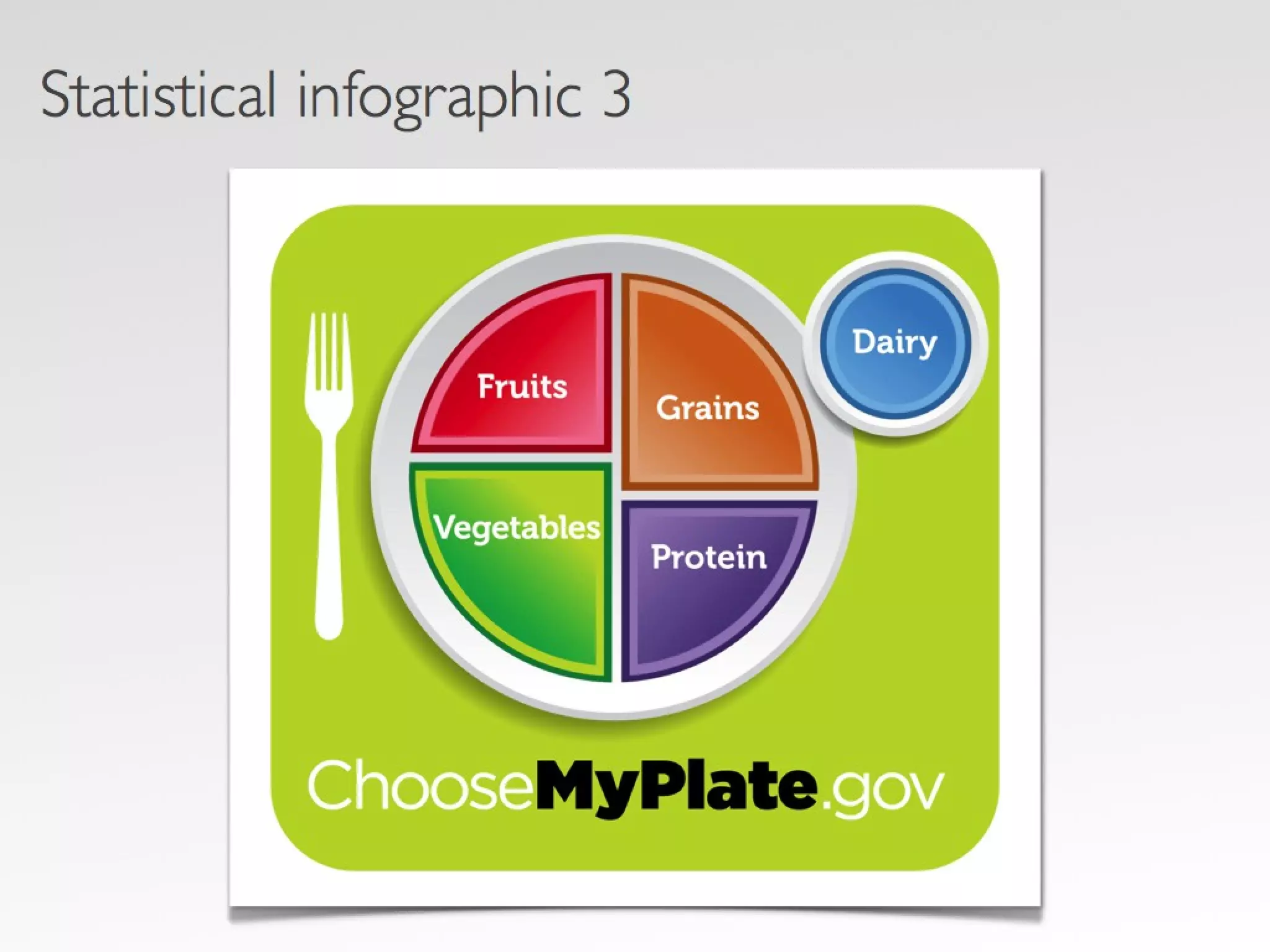 Statistical infographic 3

Fruits

Grains

Dairy

Vegetables

Protein

ChooseMyPlate.gov