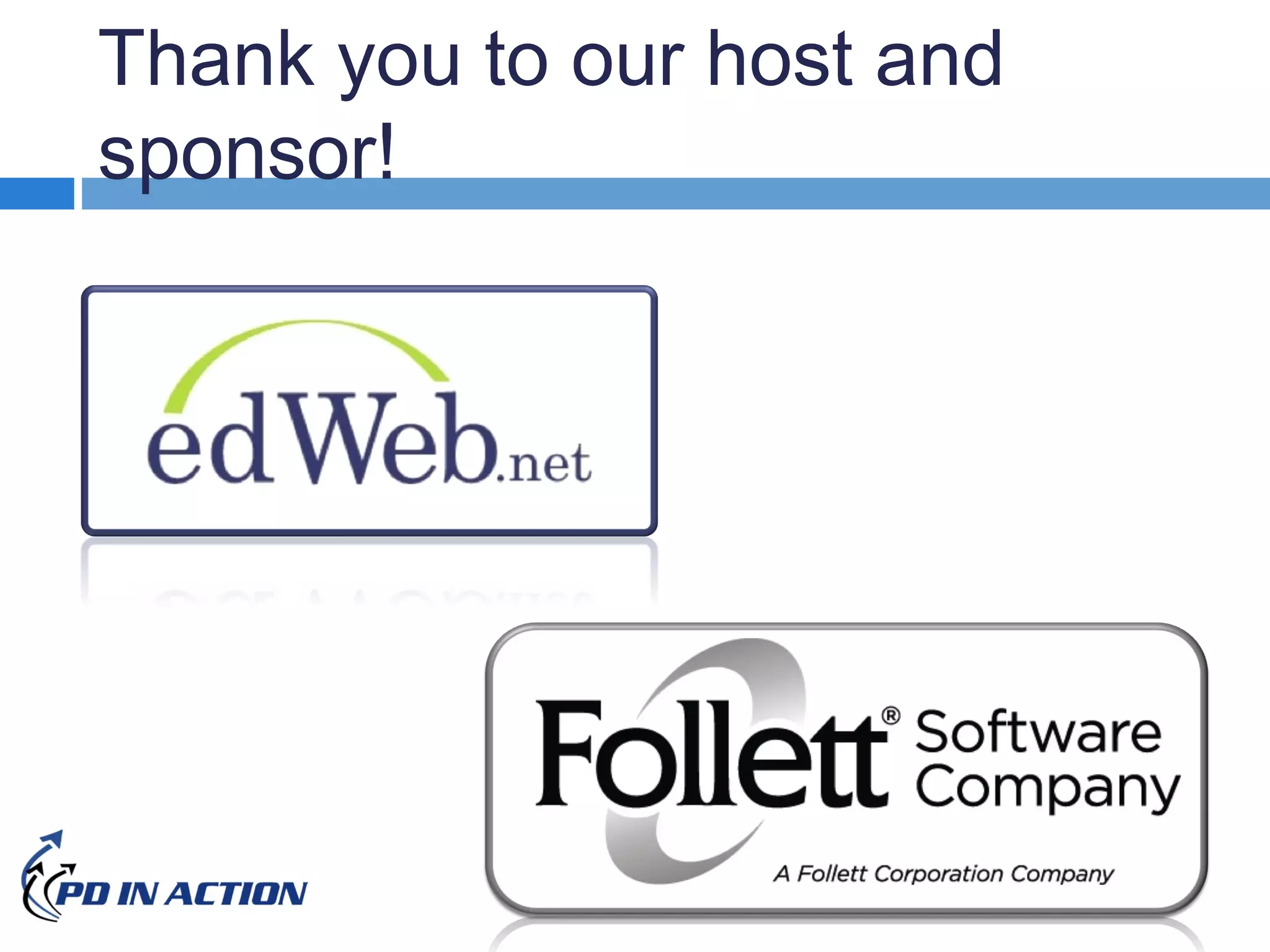 Thank you to our host and sponsor!

edWeb.net

Follett® Software Company

A Follett Corporation Company

PD IN ACTION