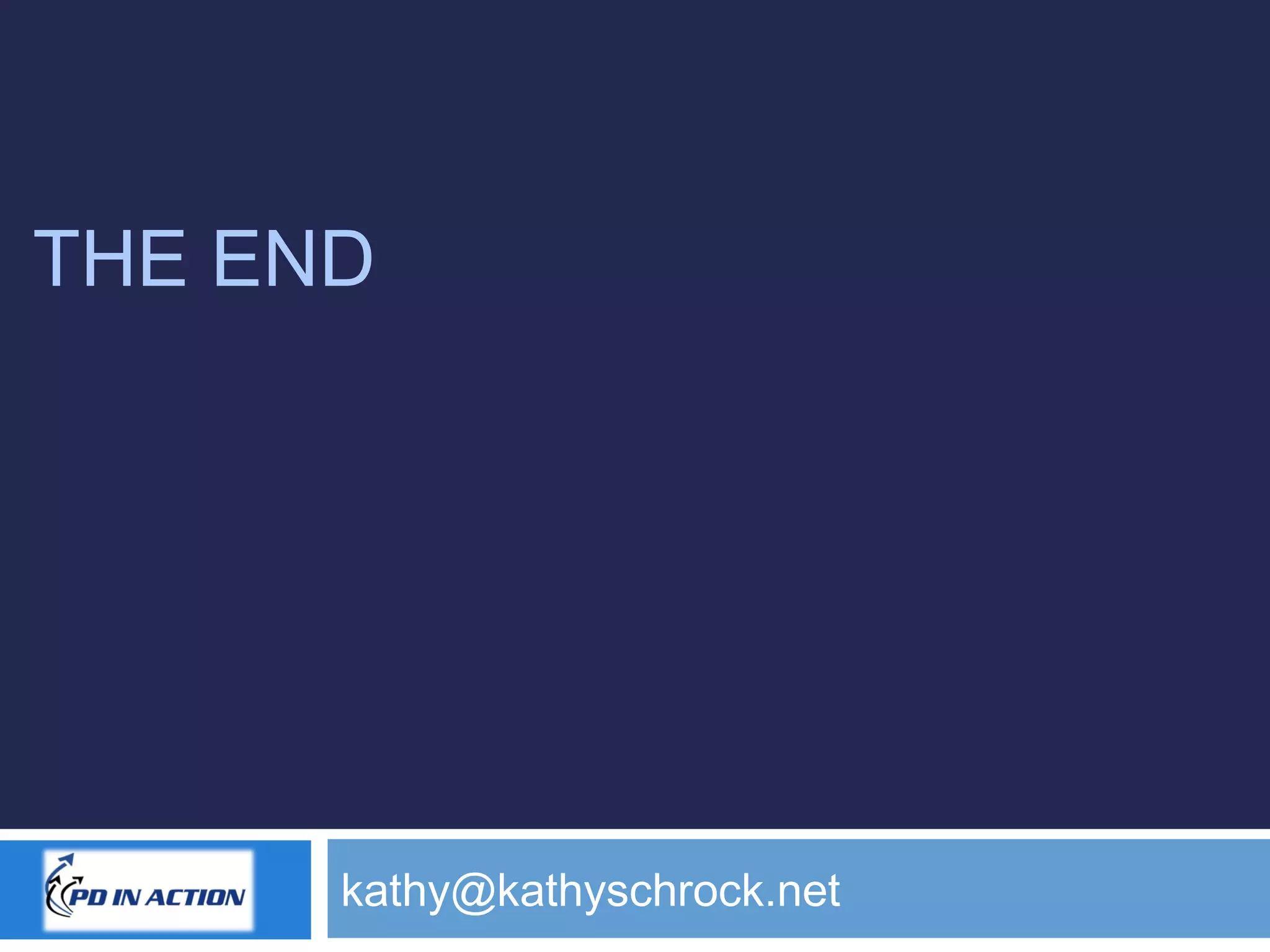 THE END

PD IN ACTION

kathy@kathyschrock.net