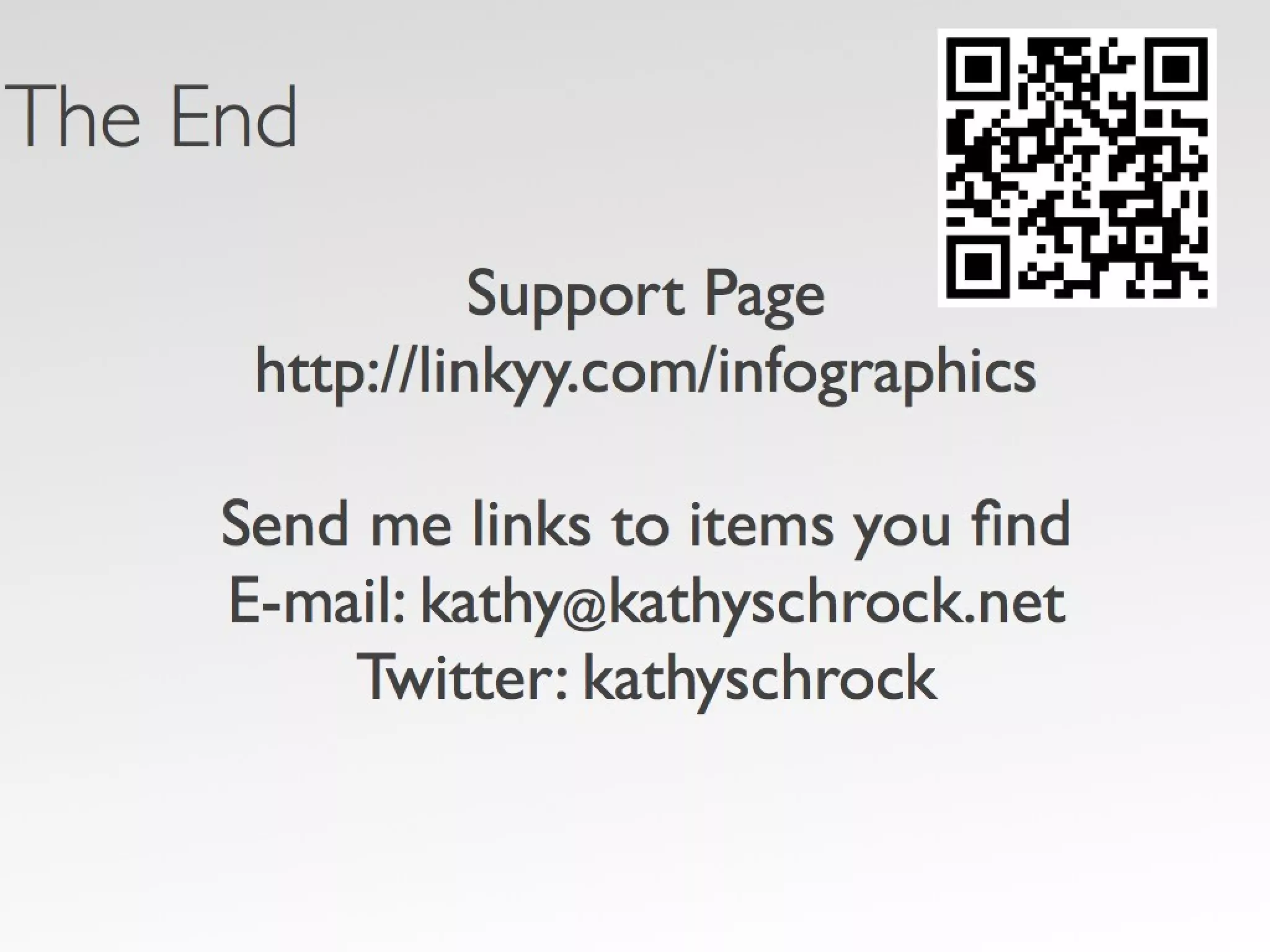 The End

Support Page
http://linkyy.com/infographics

Send me links to items you find
E-mail: kathy@kathyschrock.net
Twitter: kathyschrock