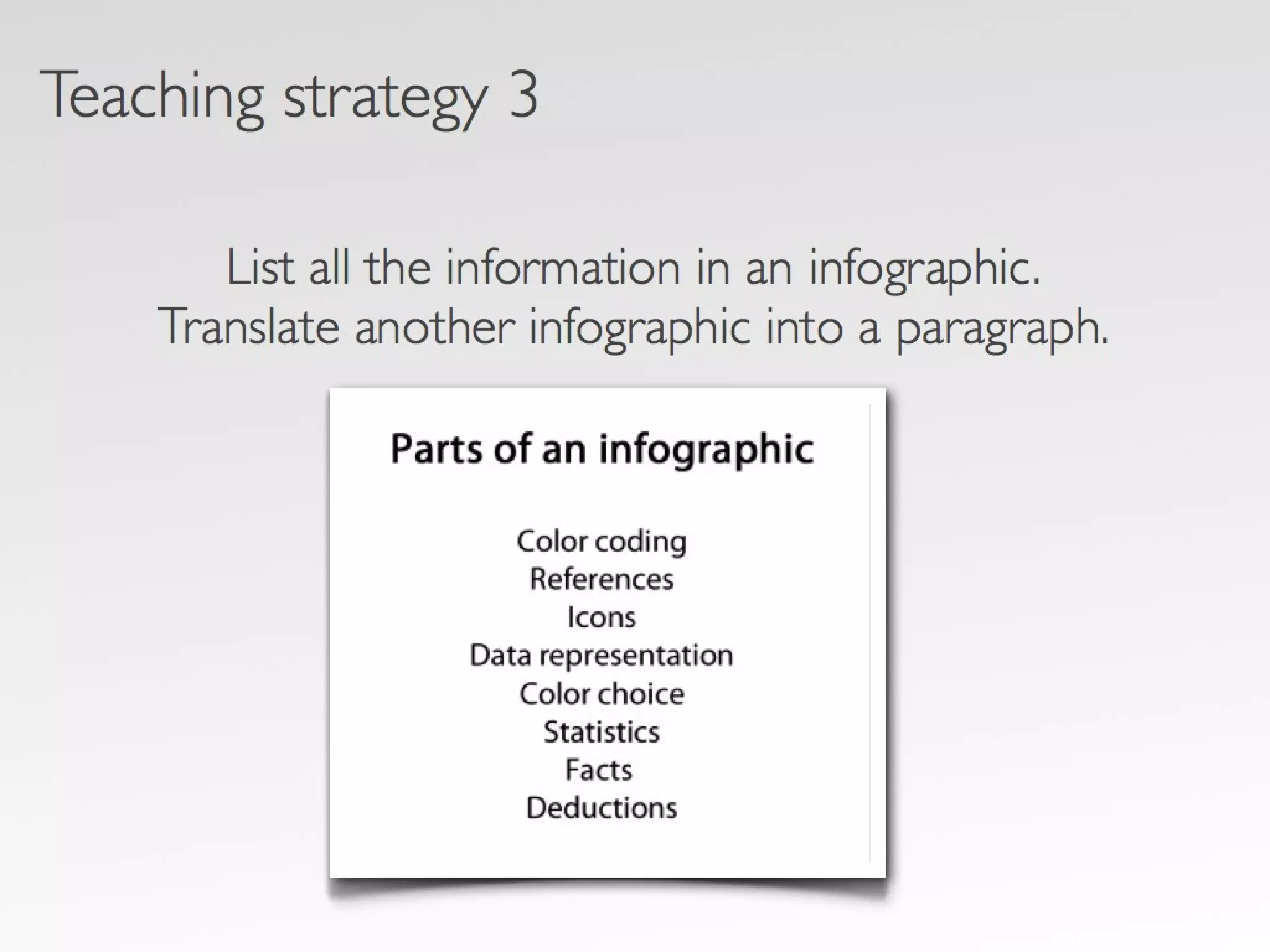 Teaching strategy 3

List all the information in an infographic.
Translate another infographic into a paragraph.

Parts of an infographic

Color coding
References
Icons
Data representation
Color choice
Statistics
Facts
Deductions