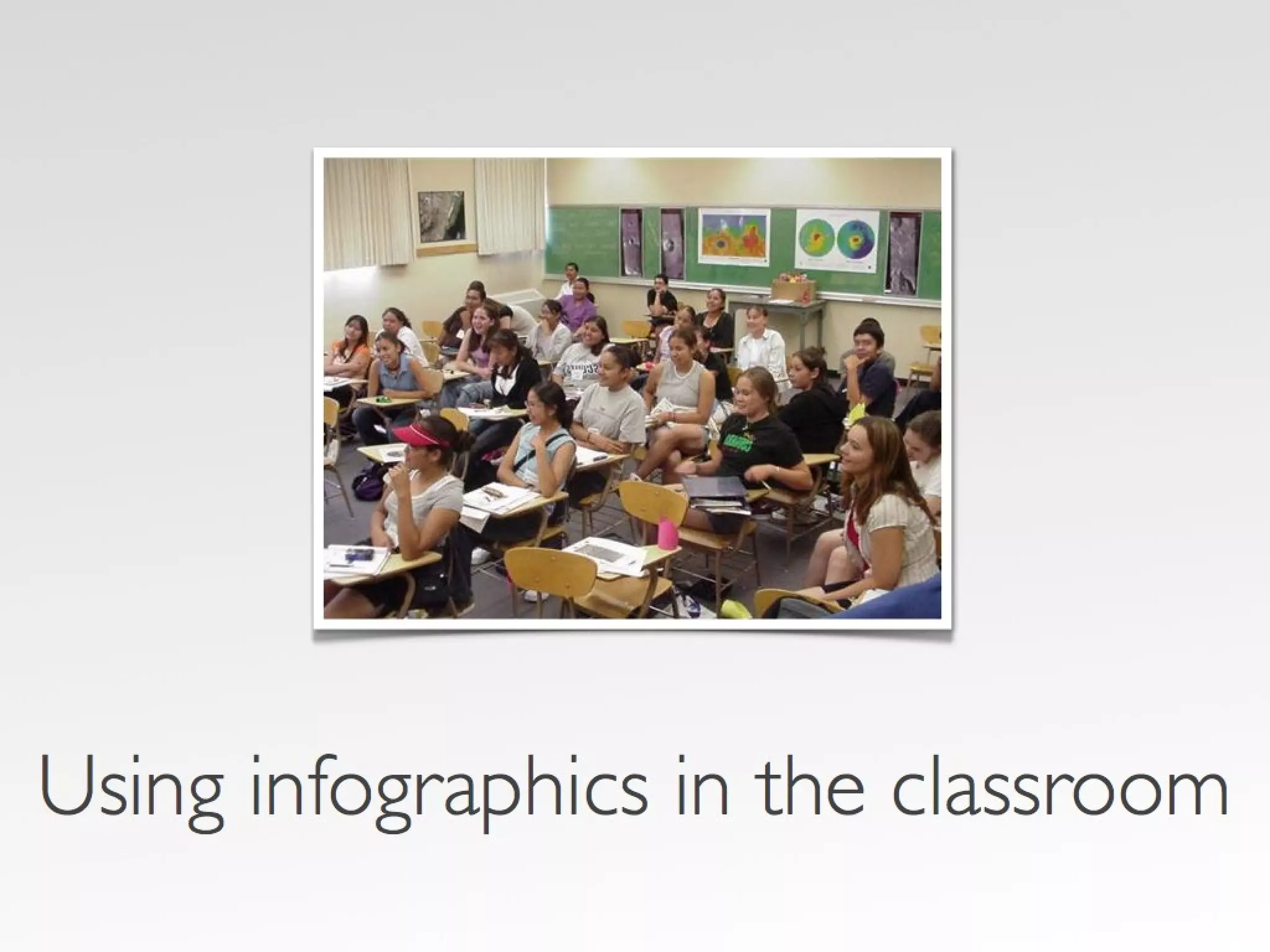 Using infographics in the classroom