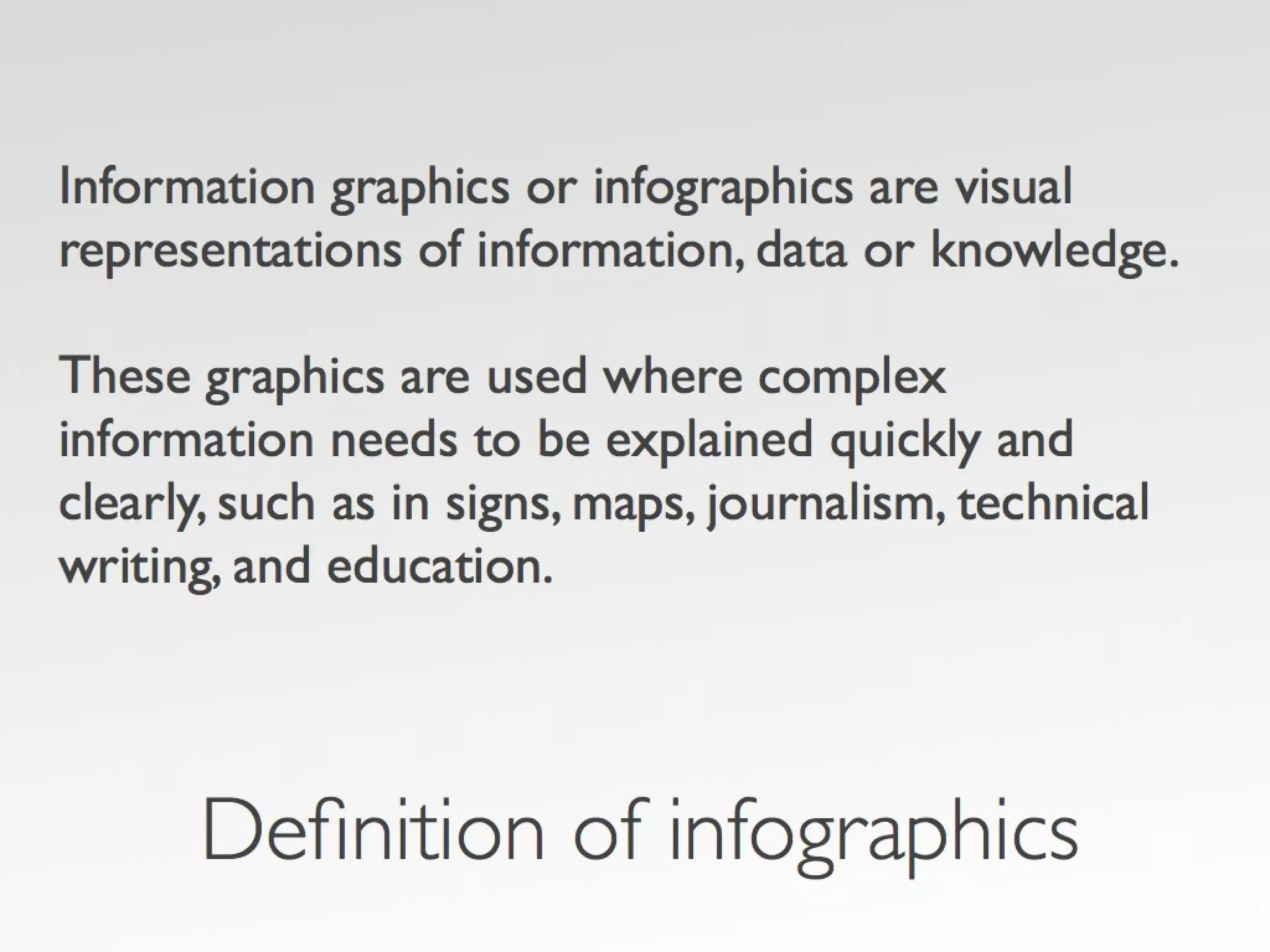 Information graphics or infographics are visual representations of information, data or knowledge.

These graphics are used where complex information needs to be explained quickly and clearly, such as in signs, maps, journalism, technical writing, and education.

Definition of infographics