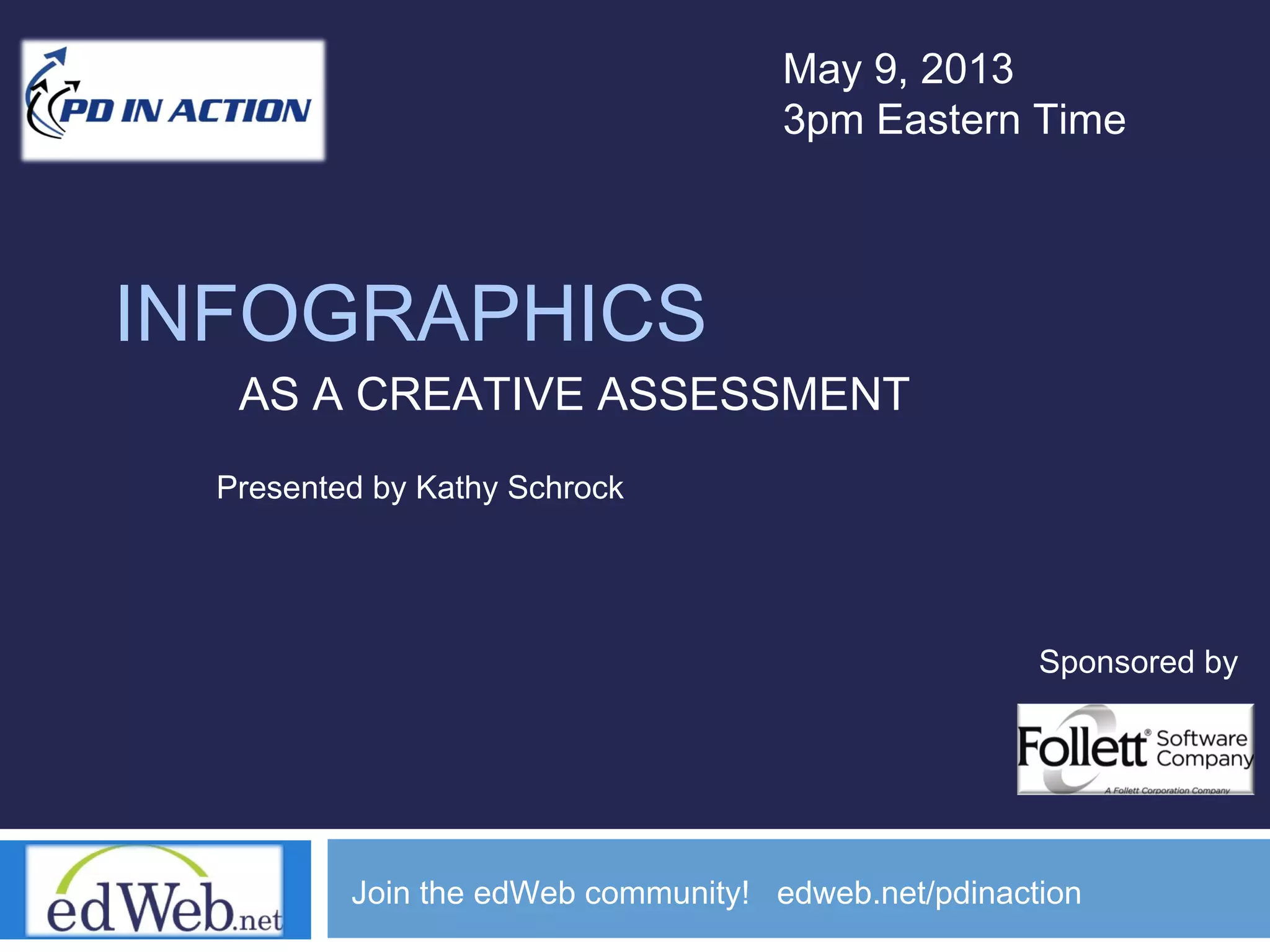 PD IN ACTION

May 9, 2013
3pm Eastern Time

INFOGRAPHICS

AS A CREATIVE ASSESSMENT

Presented by Kathy Schrock

Sponsored by

Follett® Software Company
A Follett Corporation Company

edWeb.net

Join the edWeb community! edweb.net/pdinaction