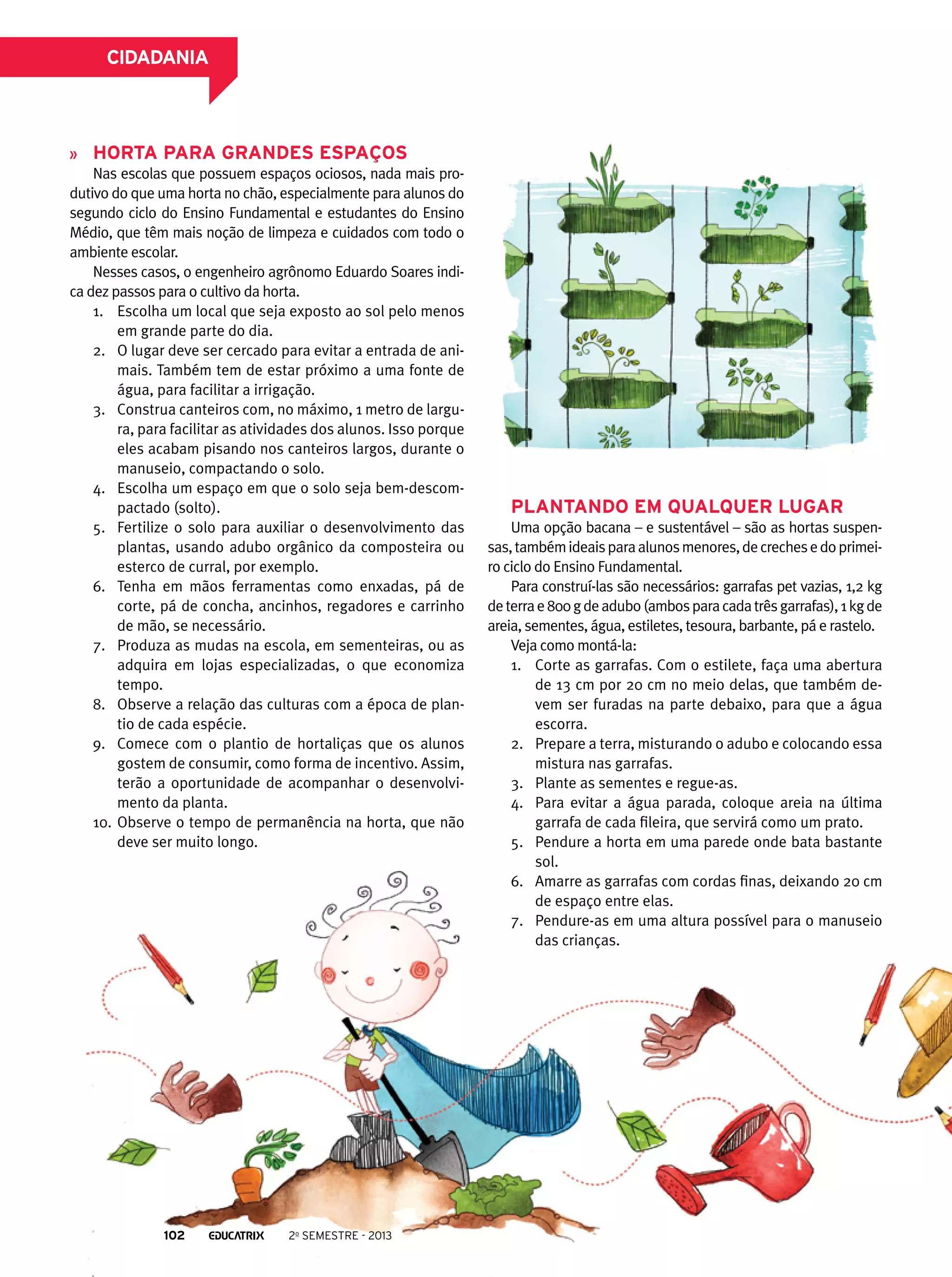 CIDADANIA

» HORTA PARA GRANDES ESPAÇOS

Nas escolas que possuem espaços ociosos, nada mais produtivo do que uma horta no chão, especialmente para alunos do segundo ciclo do Ensino Fundamental e estudantes do Ensino Médio, que têm mais noção de limpeza e cuidados com todo o ambiente escolar.

Nesses casos, o engenheiro agrônomo Eduardo Soares indica dez passos para o cultivo da horta.

1. Escolha um local que seja exposto ao sol pelo menos em grande parte do dia.
2. O lugar deve ser cercado para evitar a entrada de animais. Também tem de estar próximo a uma fonte de água, para facilitar a irrigação.
3. Construa canteiros com, no máximo, 1 metro de largura, para facilitar as atividades dos alunos. Isso porque eles acabam pisando nos canteiros largos, durante o manuseio, compactando o solo.
4. Escolha um espaço em que o solo seja bem-descompactado (solto).
5. Fertilize o solo para auxiliar o desenvolvimento das plantas, usando adubo orgânico da composteira ou esterco de curral, por exemplo.
6. Tenha em mãos ferramentas como enxadas, pá de corte, pá de concha, ancinhos, regadores e carrinho de mão, se necessário.
7. Produza as mudas na escola, em sementeiras, ou as adquira em lojas especializadas, o que economiza tempo.
8. Observe a relação das culturas com a época de plantio de cada espécie.
9. Comece com o plantio de hortaliças que os alunos gostem de consumir, como forma de incentivo. Assim, terão a oportunidade de acompanhar o desenvolvimento da planta.
10. Observe o tempo de permanência na horta, que não deve ser muito longo.

PLANTANDO EM QUALQUER LUGAR

Uma opção bacana – e sustentável – são as hortas suspensas, também ideais para alunos menores, de creches e do primeiro ciclo do Ensino Fundamental.

Para construí-las são necessários: garrafas pet vazias, 1,2 kg de terra e 800 g de adubo (ambos para cada três garrafas), 1 kg de areia, sementes, água, estiletes, tesoura, barbante, pá e rastelo.

Veja como montá-la:

1. Corte as garrafas. Com o estilete, faça uma abertura de 13 cm por 20 cm no meio delas, que também devem ser furadas na parte debaixo, para que a água escorra.
2. Prepare a terra, misturando o adubo e colocando essa mistura nas garrafas.
3. Plante as sementes e regue-as.
4. Para evitar a água parada, coloque areia na última garrafa de cada fileira, que servirá como um prato.
5. Pendure a horta em uma parede onde bata bastante sol.
6. Amarre as garrafas com cordas finas, deixando 20 cm de espaço entre elas.
7. Pendure-as em uma altura possível para o manuseio das crianças.

102 EDUCATRIX 2º SEMESTRE - 2013