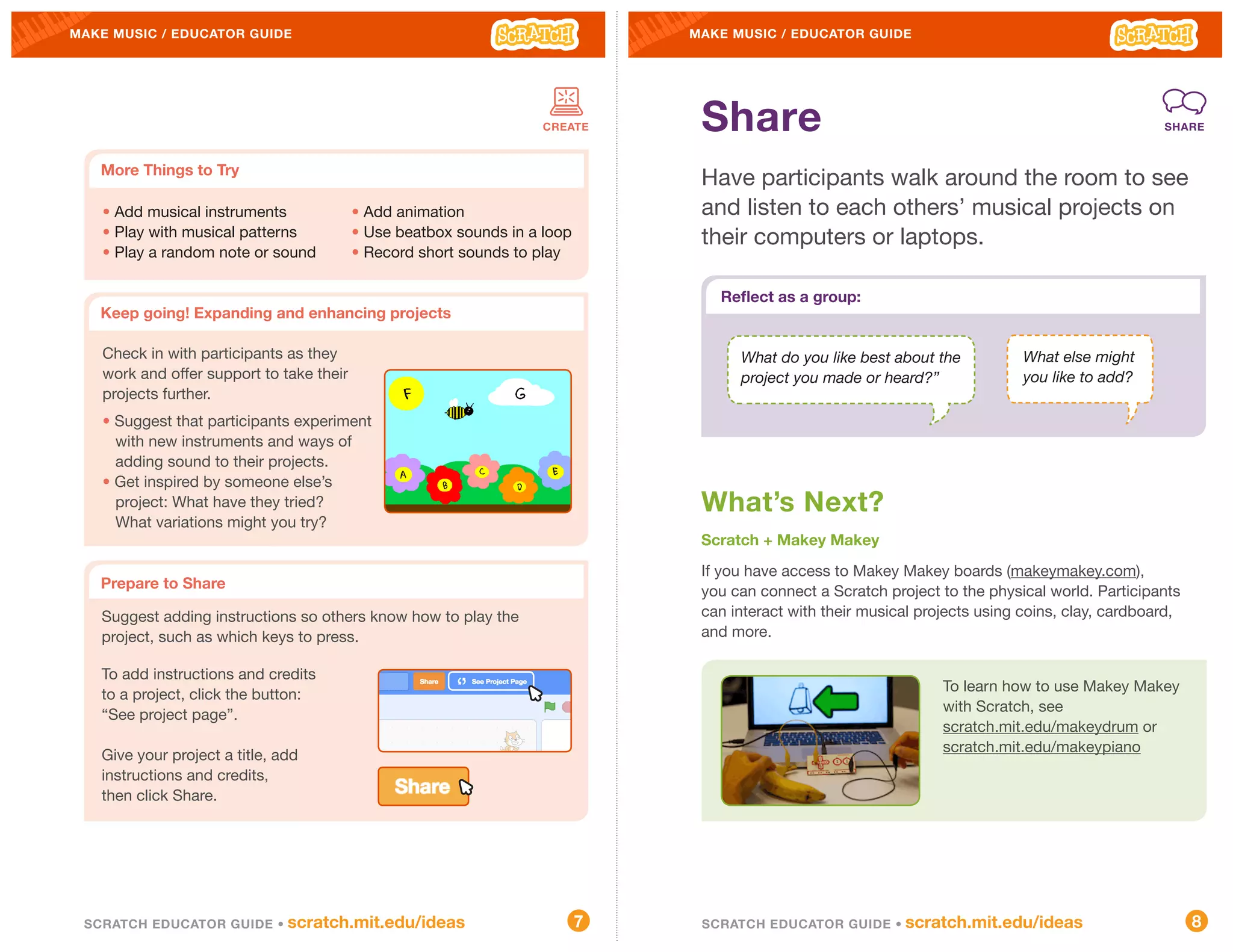 MAKE MUSIC / EDUCATOR GUIDE

SCRATCH

CREATE

More Things to Try

• Add musical instruments
• Play with musical patterns
• Play a random note or sound

• Add animation
• Use beatbox sounds in a loop
• Record short sounds to play

Keep going! Expanding and enhancing projects

Check in with participants as they work and offer support to take their projects further.

• Suggest that participants experiment with new instruments and ways of adding sound to their projects.
• Get inspired by someone else's project: What have they tried? What variations might you try?

F G A B C D E

Prepare to Share

Suggest adding instructions so others know how to play the project, such as which keys to press.

To add instructions and credits to a project, click the button: "See project page".

Share See Project Page

Give your project a title, add instructions and credits, then click Share.

Share

SCRATCH EDUCATOR GUIDE • scratch.mit.edu/ideas 7

MAKE MUSIC / EDUCATOR GUIDE

SCRATCH

Share

SHARE

Have participants walk around the room to see and listen to each others' musical projects on their computers or laptops.

Reflect as a group:

What do you like best about the project you made or heard?"

What else might you like to add?

What's Next?

Scratch + Makey Makey

If you have access to Makey Makey boards (makeymakey.com), you can connect a Scratch project to the physical world. Participants can interact with their musical projects using coins, clay, cardboard, and more.

To learn how to use Makey Makey with Scratch, see scratch.mit.edu/makeydrum or scratch.mit.edu/makeypiano

SCRATCH EDUCATOR GUIDE • scratch.mit.edu/ideas 8