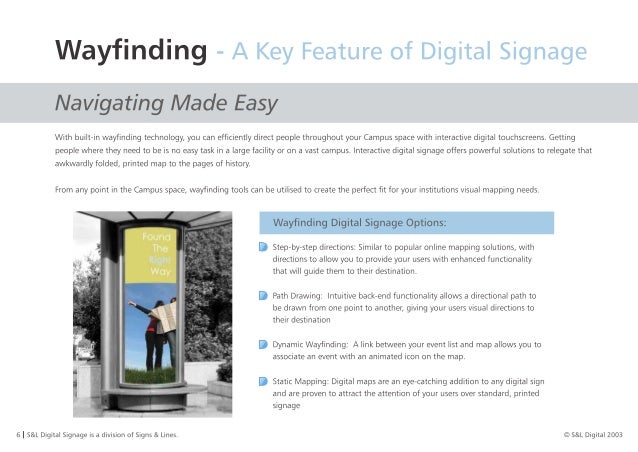 Wayfinding - A Key Feature of Digital Signage

Navigating Made Easy

With built-in wayfinding technology, you can efficiently direct people throughout your Campus space with interactive digital touchscreens. Getting people where they need to be is no easy task in a large facility or on a vast campus. Interactive digital signage offers powerful solutions to relegate that awkwardly folded, printed map to the pages of history.

From any point in the Campus space, wayfinding tools can be utilised to create the perfect fit for your institutions visual mapping needs.

Found The Right Way

Wayfinding Digital Signage Options:

Step-by-step directions: Similar to popular online mapping solutions, with directions to allow you to provide your users with enhanced functionality that will guide them to their destination.

Path Drawing: Intuitive back-end functionality allows a directional path to be drawn from one point to another, giving your users visual directions to their destination

Dynamic Wayfinding: A link between your event list and map allows you to associate an event with an animated icon on the map.

Static Mapping: Digital maps are an eye-catching addition to any digital sign and are proven to attract the attention of your users over standard, printed signage

6 | S&L Digital Signage is a division of Signs & Lines.

© S&L Digital 2003