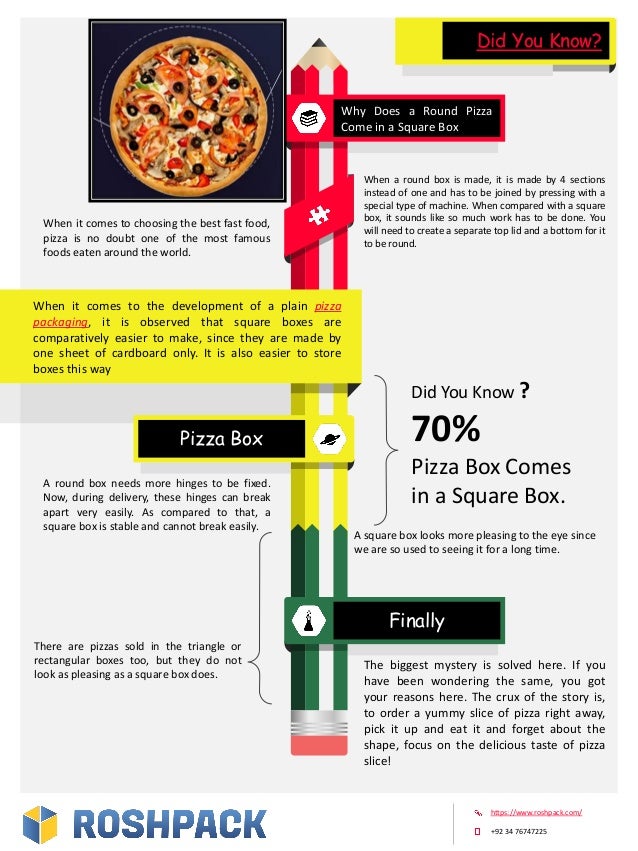 Did You Know?

Why Does a Round Pizza Come in a Square Box

When a round box is made, it is made by 4 sections instead of one and has to be joined by pressing with a special type of machine. When compared with a square box, it sounds like so much work has to be done. You will need to create a separate top lid and a bottom for it to be round.

When it comes to choosing the best fast food, pizza is no doubt one of the most famous foods eaten around the world.

When it comes to the development of a plain pizza packaging, it is observed that square boxes are comparatively easier to make, since they are made by one sheet of cardboard only. It is also easier to store boxes this way

Did You Know ?

70%

Pizza Box Comes in a Square Box.

Pizza Box

A round box needs more hinges to be fixed. Now, during delivery, these hinges can break apart very easily. As compared to that, a square box is stable and cannot break easily.

A square box looks more pleasing to the eye since we are so used to seeing it for a long time.

Finally

There are pizzas sold in the triangle or rectangular boxes too, but they do not look as pleasing as a square box does.

The biggest mystery is solved here. If you have been wondering the same, you got your reasons here. The crux of the story is, to order a yummy slice of pizza right away, pick it up and eat it and forget about the shape, focus on the delicious taste of pizza slice!

ROSHPACK

https://www.roshpack.com/

+92 34 76747225