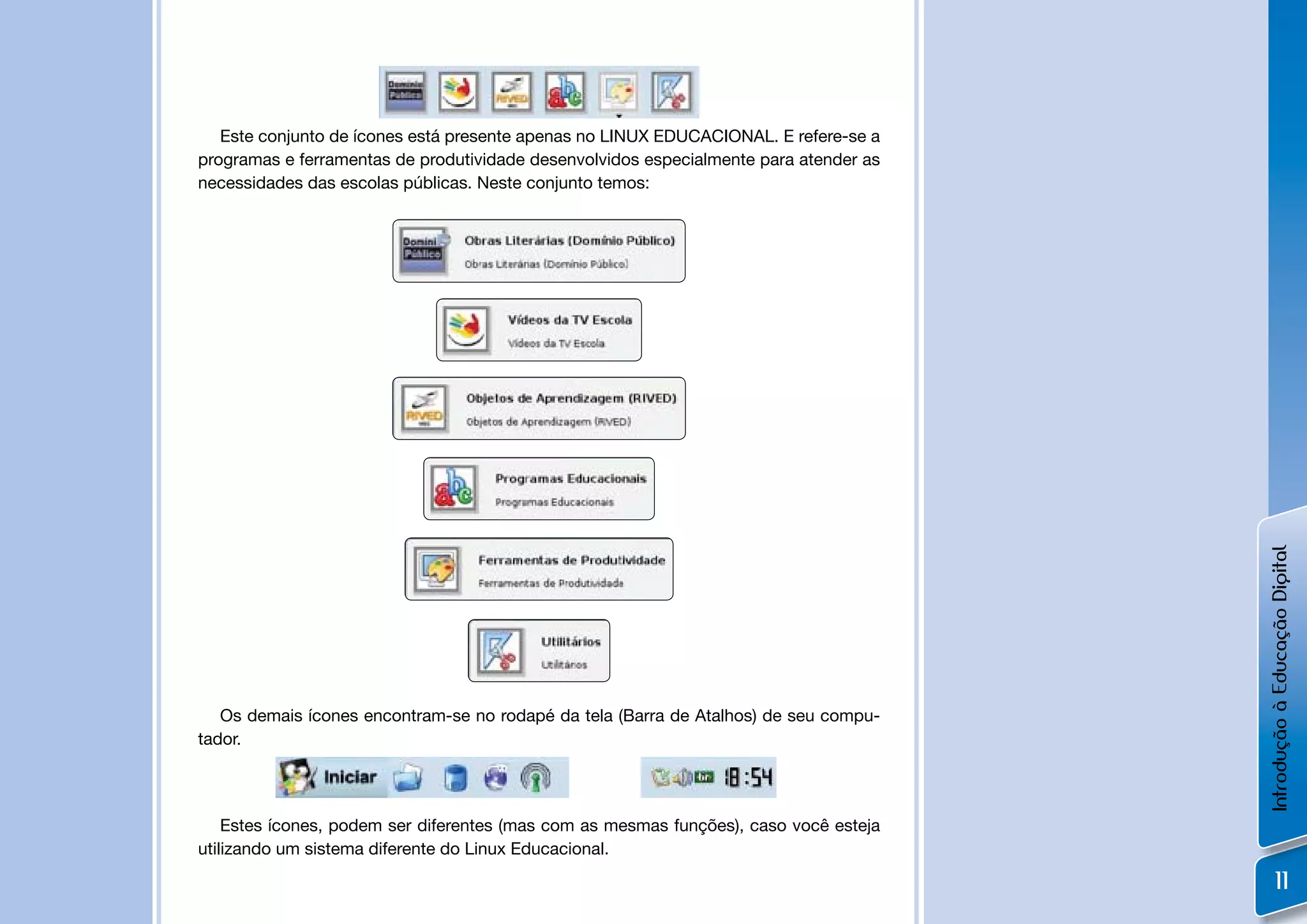 Domínio Público

RIVED

Este conjunto de ícones está presente apenas no LINUX EDUCACIONAL. E refere-se a programas e ferramentas de produtividade desenvolvidos especialmente para atender as necessidades das escolas públicas. Neste conjunto temos:

Domínio Público

Obras Literárias (Domínio Público)
Obras Literárias (Domínio Público)

Vídeos da TV Escola
Vídeos da TV Escola

RIVED

Objetos de Aprendizagem (RIVED)
Objetos de Aprendizagem (RIVED)

Programas Educacionais
Programas Educacionais

Ferramentas de Produtividade
Ferramentas de Produtividade

Utilitários
Utilitários

Os demais ícones encontram-se no rodapé da tela (Barra de Atalhos) de seu computador.

Iniciar

18:54

Estes ícones, podem ser diferentes (mas com as mesmas funções), caso você esteja utilizando um sistema diferente do Linux Educacional.

Introdução à Educação Digital

11