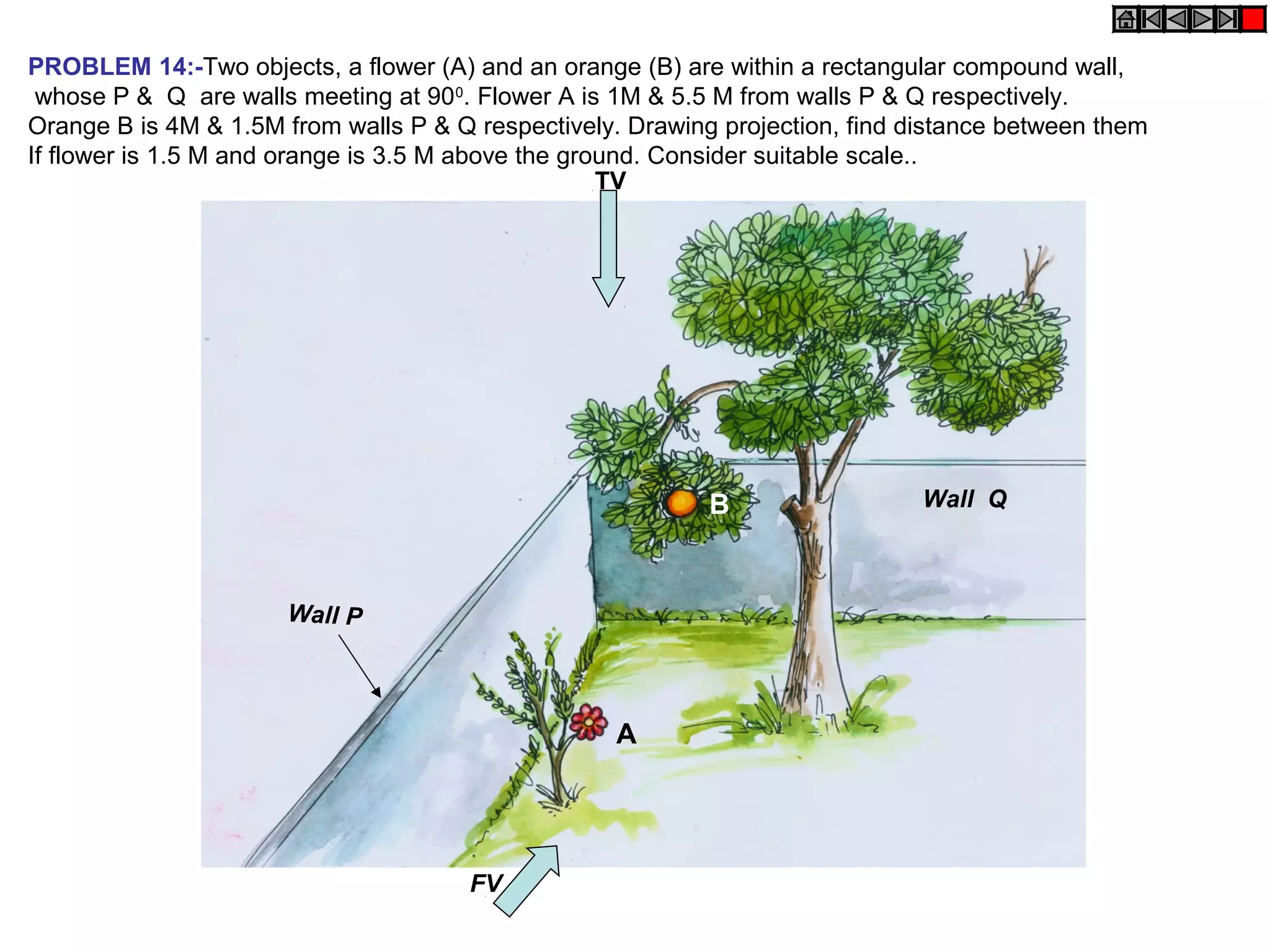 PROBLEM 14:-Two objects, a flower (A) and an orange (B) are within a rectangular compound wall, whose P & Q are walls meeting at $90^0$. Flower A is 1M & 5.5 M from walls P & Q respectively. Orange B is 4M & 1.5M from walls P & Q respectively. Drawing projection, find distance between them If flower is 1.5 M and orange is 3.5 M above the ground. Consider suitable scale..

TV

B

Wall Q

Wall P

A

FV