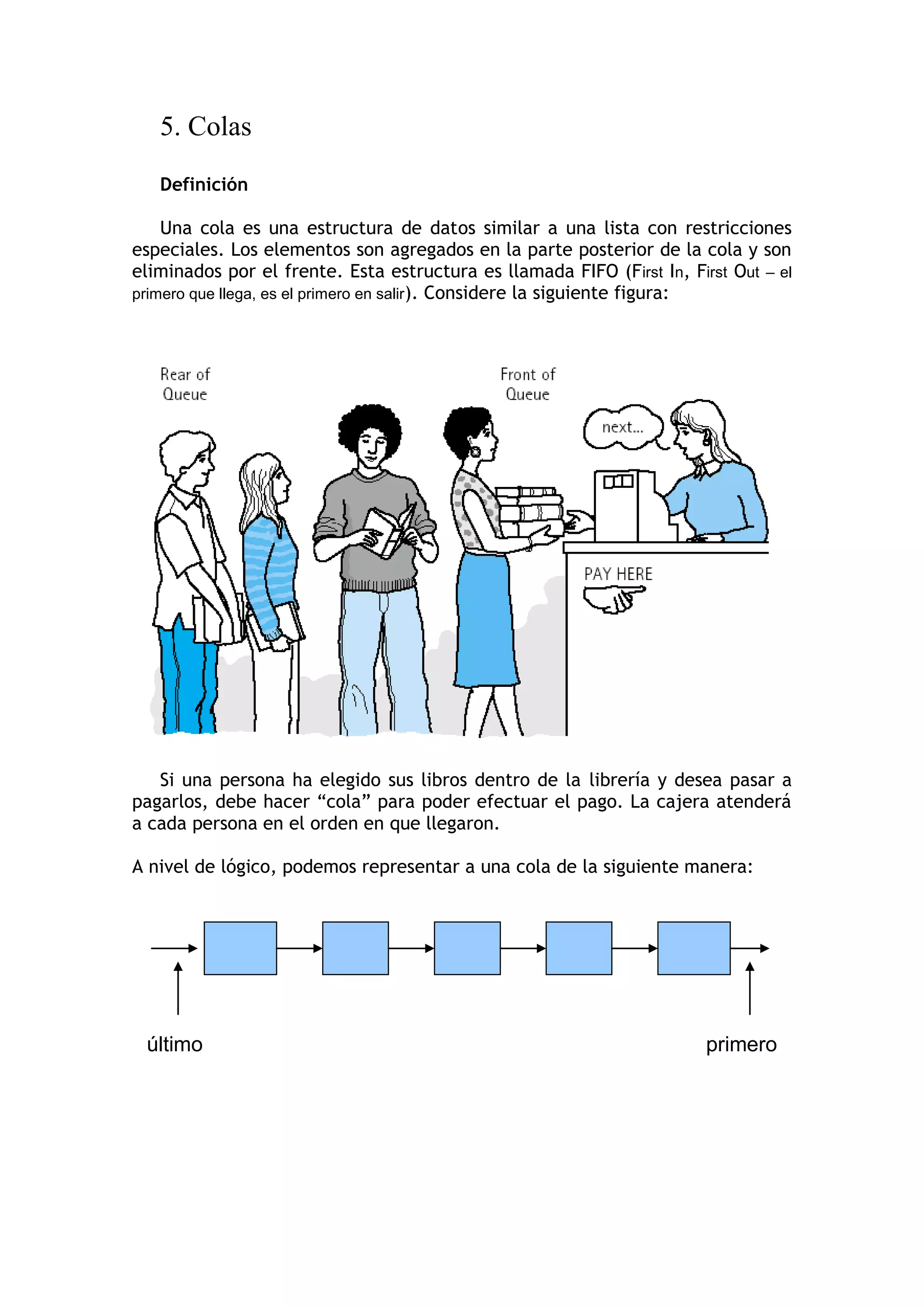 5. Colas

Definición

Una cola es una estructura de datos similar a una lista con restricciones especiales. Los elementos son agregados en la parte posterior de la cola y son eliminados por el frente. Esta estructura es llamada FIFO (First In, First Out – el primero que llega, es el primero en salir). Considere la siguiente figura:

Rear of Queue

Front of Queue

next...

PAY HERE

Si una persona ha elegido sus libros dentro de la librería y desea pasar a pagarlos, debe hacer “cola” para poder efectuar el pago. La cajera atenderá a cada persona en el orden en que llegaron.

A nivel de lógico, podemos representar a una cola de la siguiente manera:

último

primero