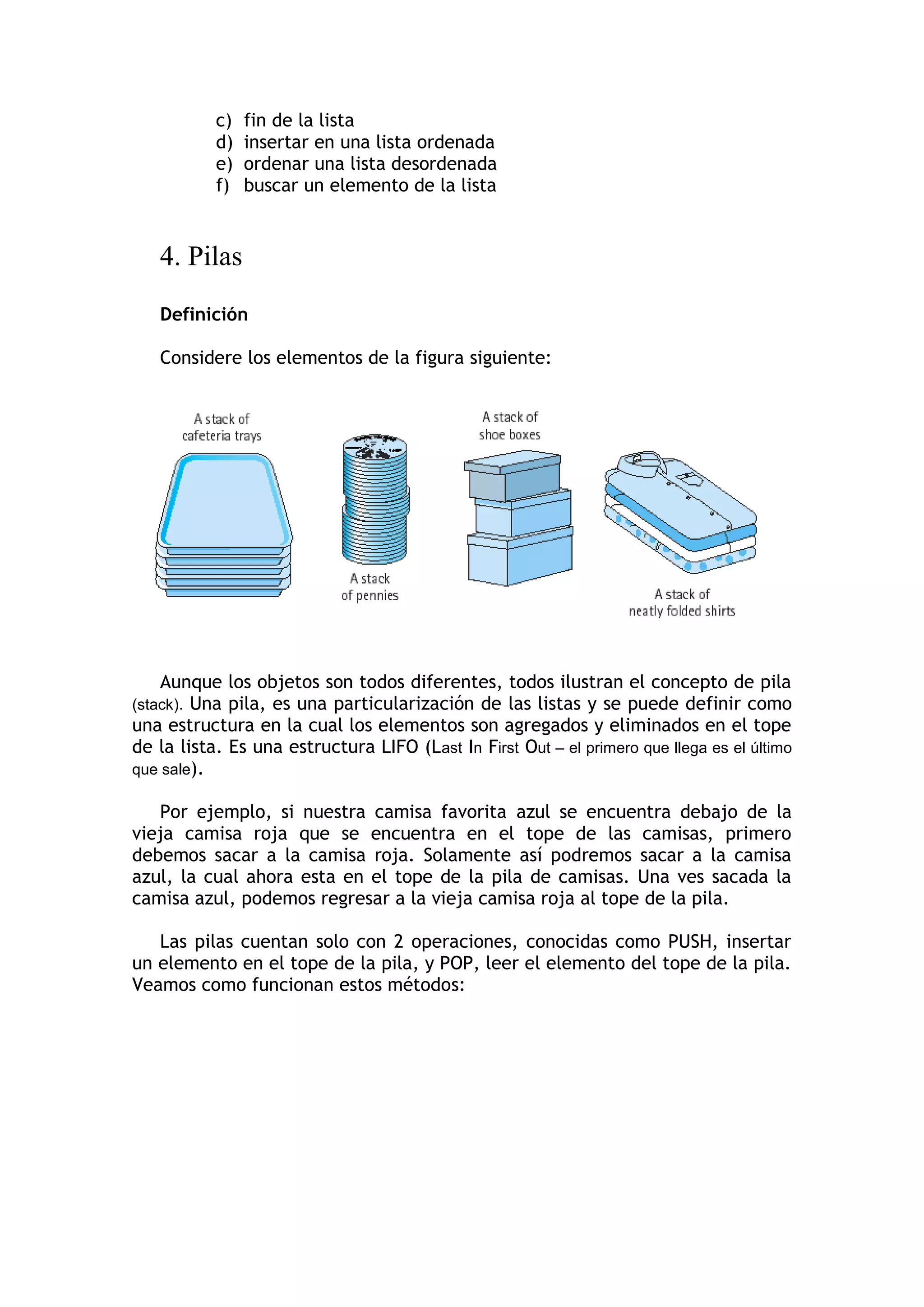 c) fin de la lista
d) insertar en una lista ordenada
e) ordenar una lista desordenada
f) buscar un elemento de la lista

4. Pilas

Definición

Considere los elementos de la figura siguiente:

A stack of cafeteria trays

A stack of pennies

A stack of shoe boxes

A stack of neatly folded shirts

Aunque los objetos son todos diferentes, todos ilustran el concepto de pila (stack). Una pila, es una particularización de las listas y se puede definir como una estructura en la cual los elementos son agregados y eliminados en el tope de la lista. Es una estructura LIFO (Last In First Out – el primero que llega es el último que sale).

Por ejemplo, si nuestra camisa favorita azul se encuentra debajo de la vieja camisa roja que se encuentra en el tope de las camisas, primero debemos sacar a la camisa roja. Solamente así podremos sacar a la camisa azul, la cual ahora esta en el tope de la pila de camisas. Una ves sacada la camisa azul, podemos regresar a la vieja camisa roja al tope de la pila.

Las pilas cuentan solo con 2 operaciones, conocidas como PUSH, insertar un elemento en el tope de la pila, y POP, leer el elemento del tope de la pila. Veamos como funcionan estos métodos: