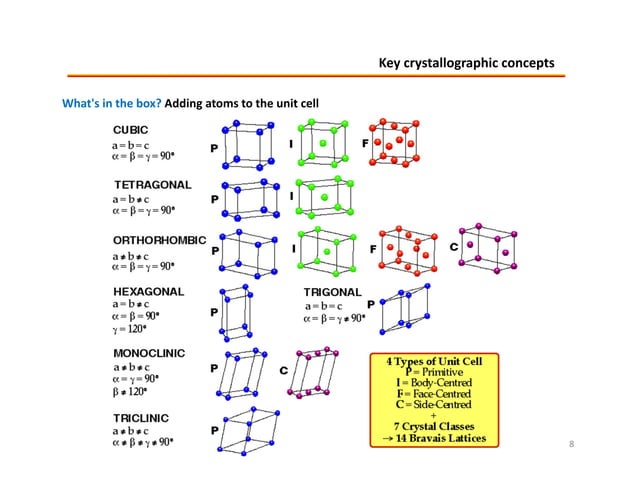 Key crystallographic concepts

What's in the box? Adding atoms to the unit cell

CUBIC
$a = b = c$
$\alpha = \beta = \gamma = 90°$

P I F

TETRAGONAL
$a = b \neq c$
$\alpha = \beta = \gamma = 90°$

P I

ORTHORHOMBIC
$a \neq b \neq c$
$\alpha = \beta = \gamma = 90°$

P I F C

HEXAGONAL
$a = b \neq c$
$\alpha = \beta = 90°$
$\gamma = 120°$

P

TRIGONAL
$a = b = c$
$\alpha = \beta = \gamma \neq 90°$

P

MONOCLINIC
$a \neq b \neq c$
$\alpha = \gamma = 90°$
$\beta \neq 120°$

P C

TRICLINIC
$a \neq b \neq c$
$\alpha \neq \beta \neq \gamma \neq 90°$

P

4 Types of Unit Cell
P = Primitive
I = Body-Centred
F = Face-Centred
C = Side-Centred
+
7 Crystal Classes
→ 14 Bravais Lattices

8