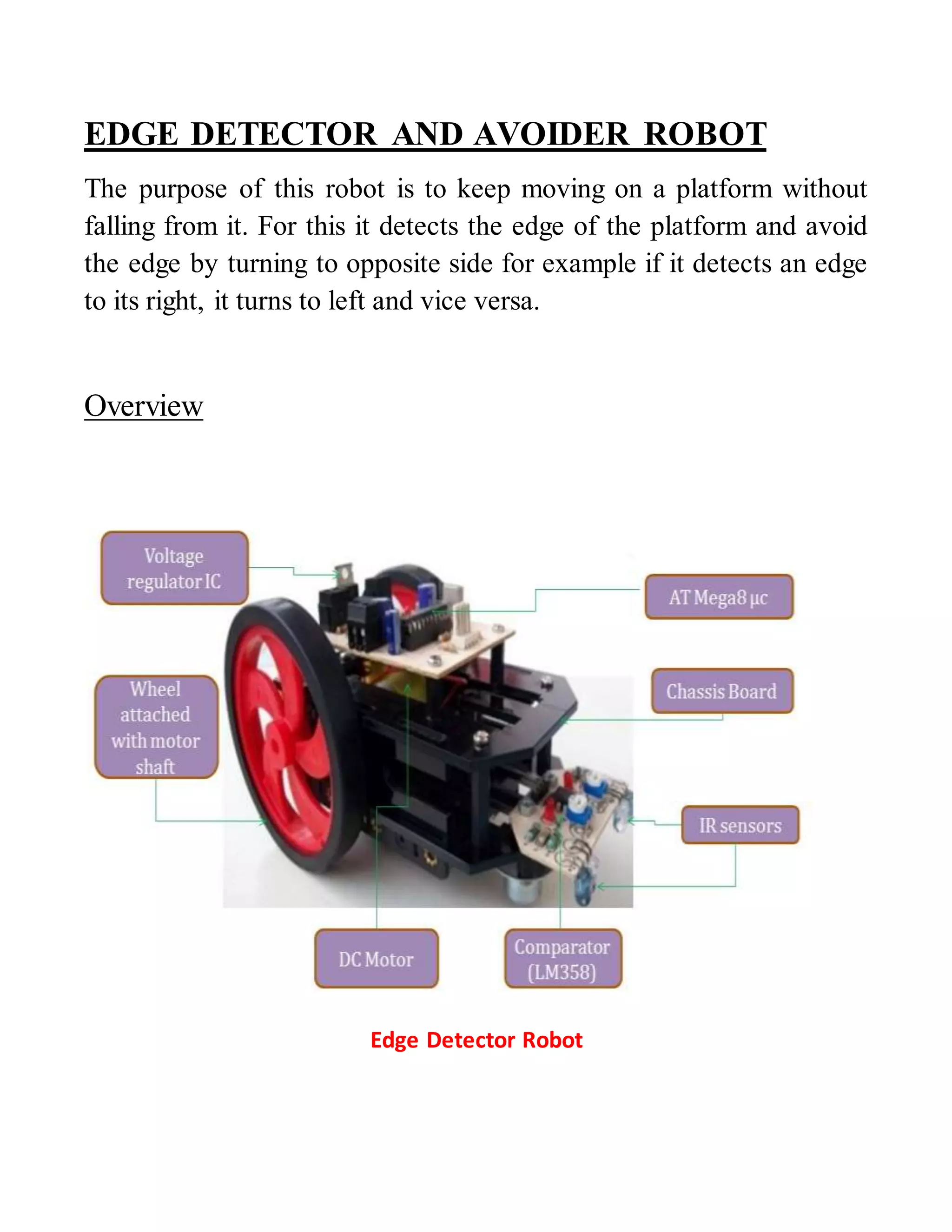 EDGE DETECTOR AND AVOIDER ROBOT

The purpose of this robot is to keep moving on a platform without falling from it. For this it detects the edge of the platform and avoid the edge by turning to opposite side for example if it detects an edge to its right, it turns to left and vice versa.

Overview

Voltage regulator IC

AT Mega8 μc

Wheel attached with motor shaft

Chassis Board

IR sensors

DC Motor

Comparator (LM358)

Edge Detector Robot