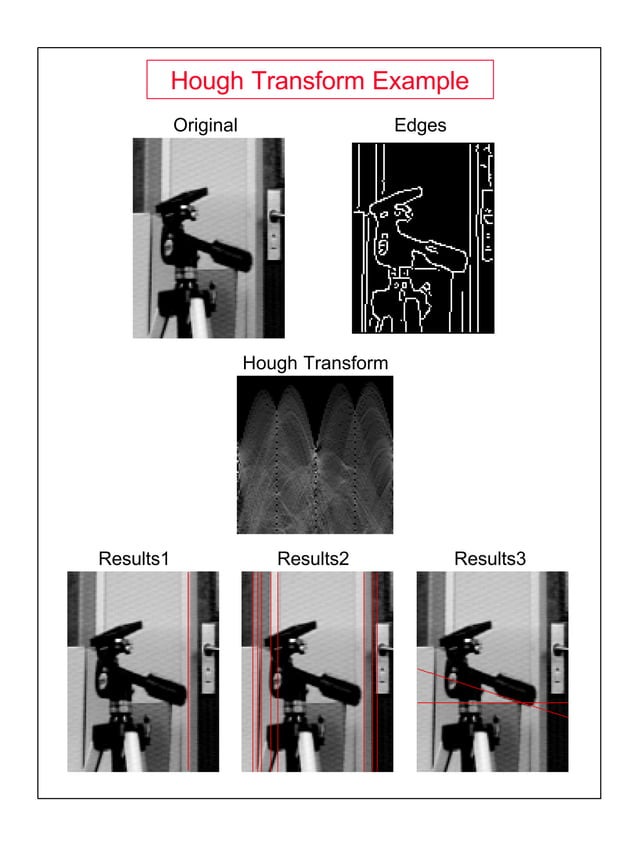 Hough Transform Example

Original

Edges

Hough Transform

Results1

Results2

Results3