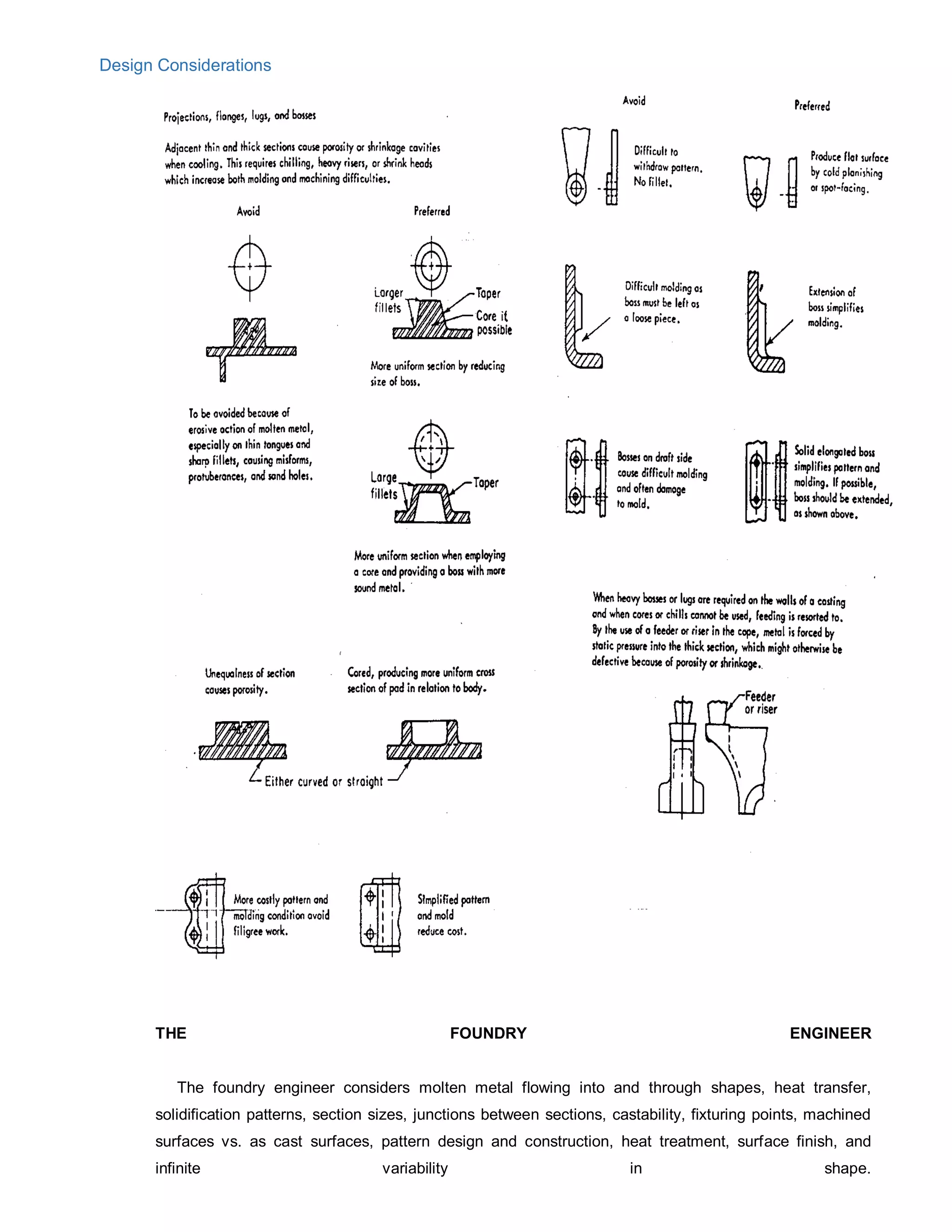 Design Considerations

Projections, flanges, lugs, and bosses

Adjacent thin and thick sections cause porosity or shrinkage cavities when cooling. This requires chilling, heavy risers, or shrink heads which increase both molding and machining difficulties.

Avoid

Preferred

Larger fillets

Taper

Core if possible

More uniform section by reducing size of boss.

To be avoided because of erosive action of molten metal, especially on thin tongues and sharp fillets, causing misforms, protuberances, and sand holes.

Large fillets

Taper

More uniform section when employing a core and providing a boss with more sound metal.

Unequalness of section causes porosity.

Cored, producing more uniform cross section of pad in relation to body.

Either curved or straight

More costly pattern and molding condition avoid filigree work.

Simplified pattern and mold reduce cost.

Avoid

Preferred

Difficult to withdraw pattern. No fillet.

Produce flat surface by cold planishing or spot-facing.

Difficult molding as boss must be left as a loose piece.

Extension of boss simplifies molding.

Bosses on draft side cause difficult molding and often damage to mold.

Solid elongated boss simplifies pattern and molding. If possible, boss should be extended, as shown above.

When heavy bosses or lugs are required on the walls of a casting and when cores or chills cannot be used, feeding is resorted to. By the use of a feeder or riser in the cope, metal is forced by static pressure into the thick section, which might otherwise be defective because of porosity or shrinkage.

Feeder or riser

THE FOUNDRY ENGINEER

The foundry engineer considers molten metal flowing into and through shapes, heat transfer, solidification patterns, section sizes, junctions between sections, castability, fixturing points, machined surfaces vs. as cast surfaces, pattern design and construction, heat treatment, surface finish, and infinite variability in shape.