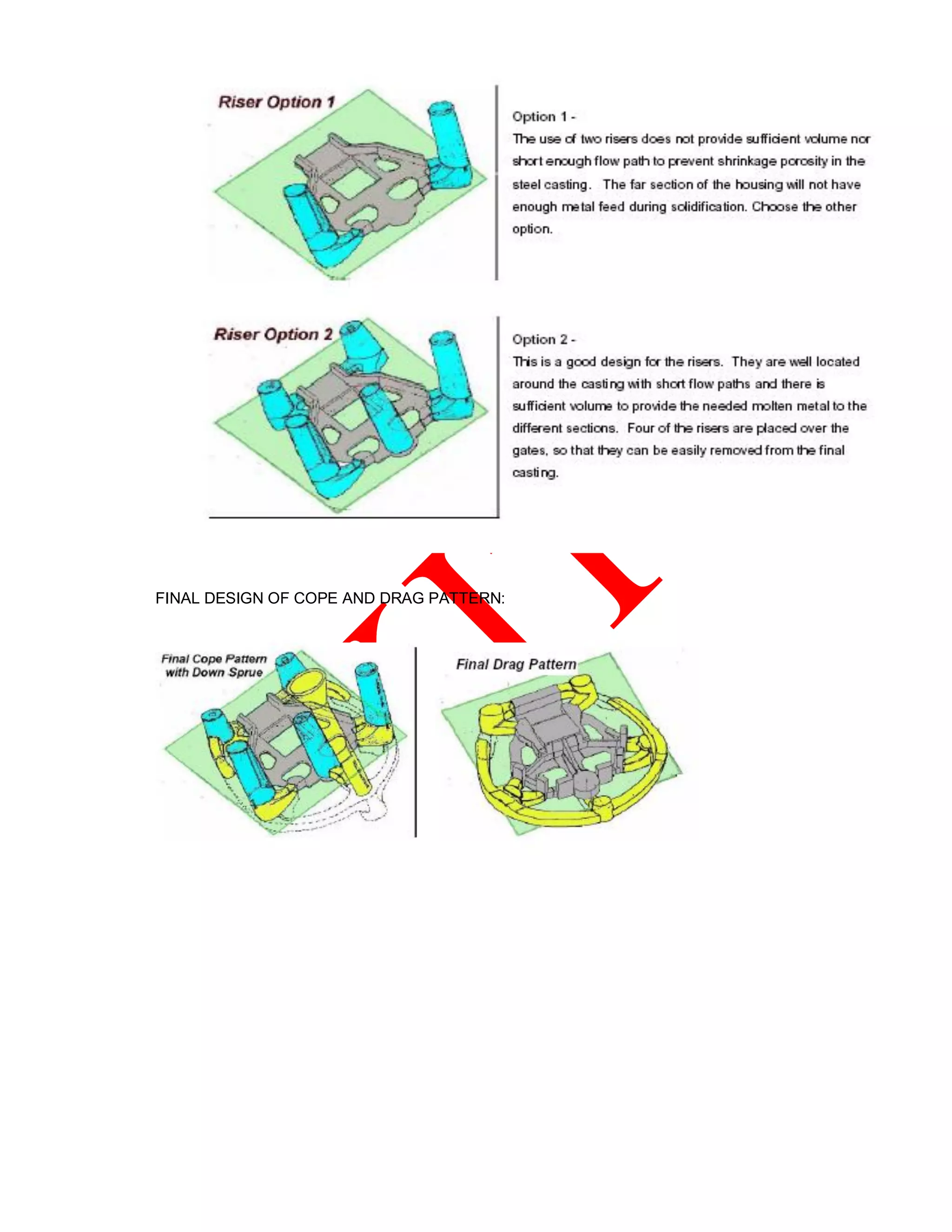 Riser Option 1

Option 1 -
The use of two risers does not provide sufficient volume nor short enough flow path to prevent shrinkage porosity in the steel casting. The far section of the housing will not have enough metal feed during solidification. Choose the other option.

Riser Option 2

Option 2 -
This is a good design for the risers. They are well located around the casting with short flow paths and there is sufficient volume to provide the needed molten metal to the different sections. Four of the risers are placed over the gates, so that they can be easily removed from the final casting.

FINAL DESIGN OF COPE AND DRAG PATTERN:

Final Cope Pattern with Down Sprue

Final Drag Pattern