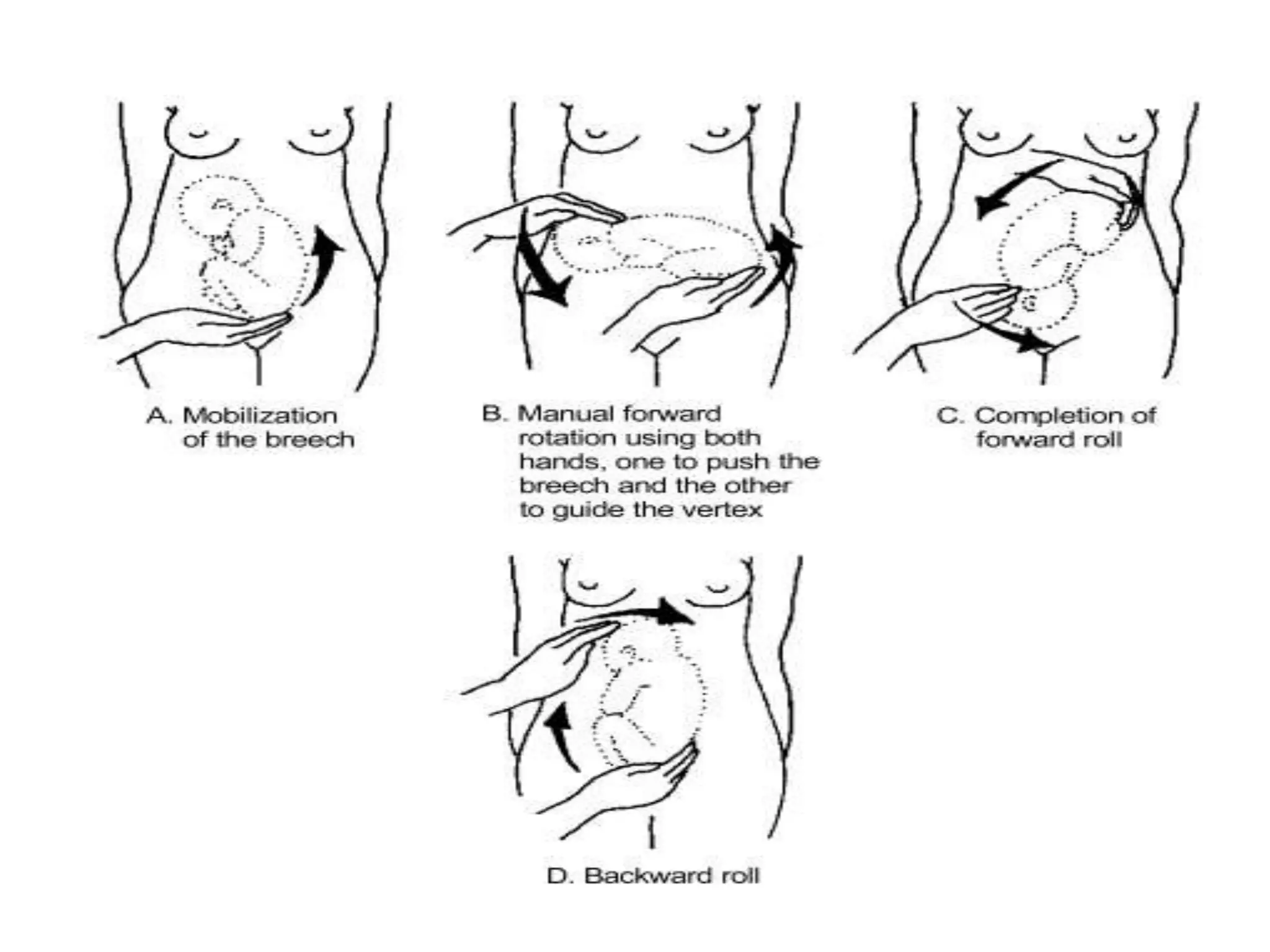 A. Mobilization of the breech

B. Manual forward rotation using both hands, one to push the breech and the other to guide the vertex

C. Completion of forward roll

D. Backward roll