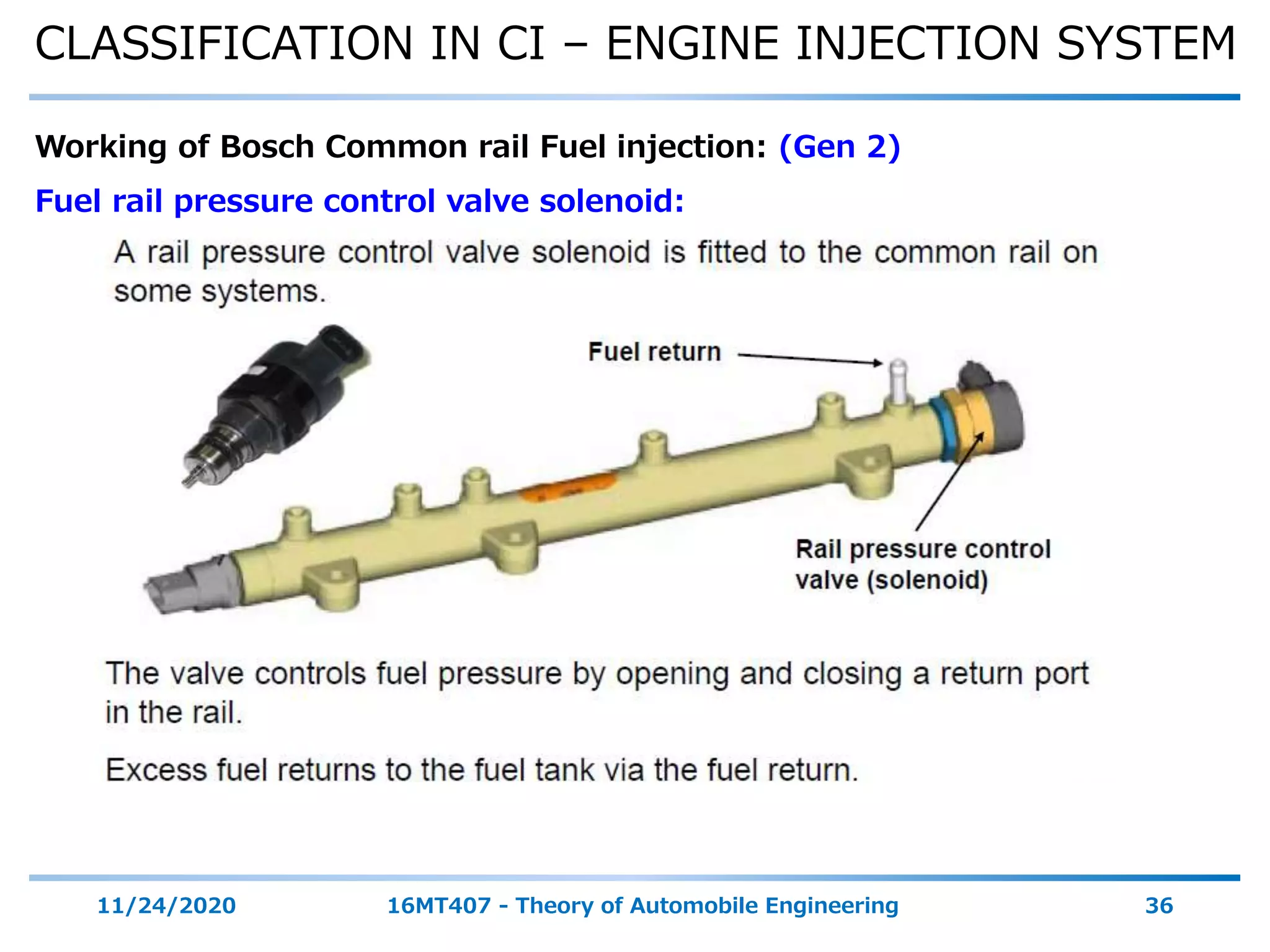 CLASSIFICATION IN CI – ENGINE INJECTION SYSTEM

Working of Bosch Common rail Fuel injection: (Gen 2)

Fuel rail pressure control valve solenoid:

A rail pressure control valve solenoid is fitted to the common rail on some systems.

Fuel return

Rail pressure control valve (solenoid)

The valve controls fuel pressure by opening and closing a return port in the rail.

Excess fuel returns to the fuel tank via the fuel return.

11/24/2020

16MT407 - Theory of Automobile Engineering

36