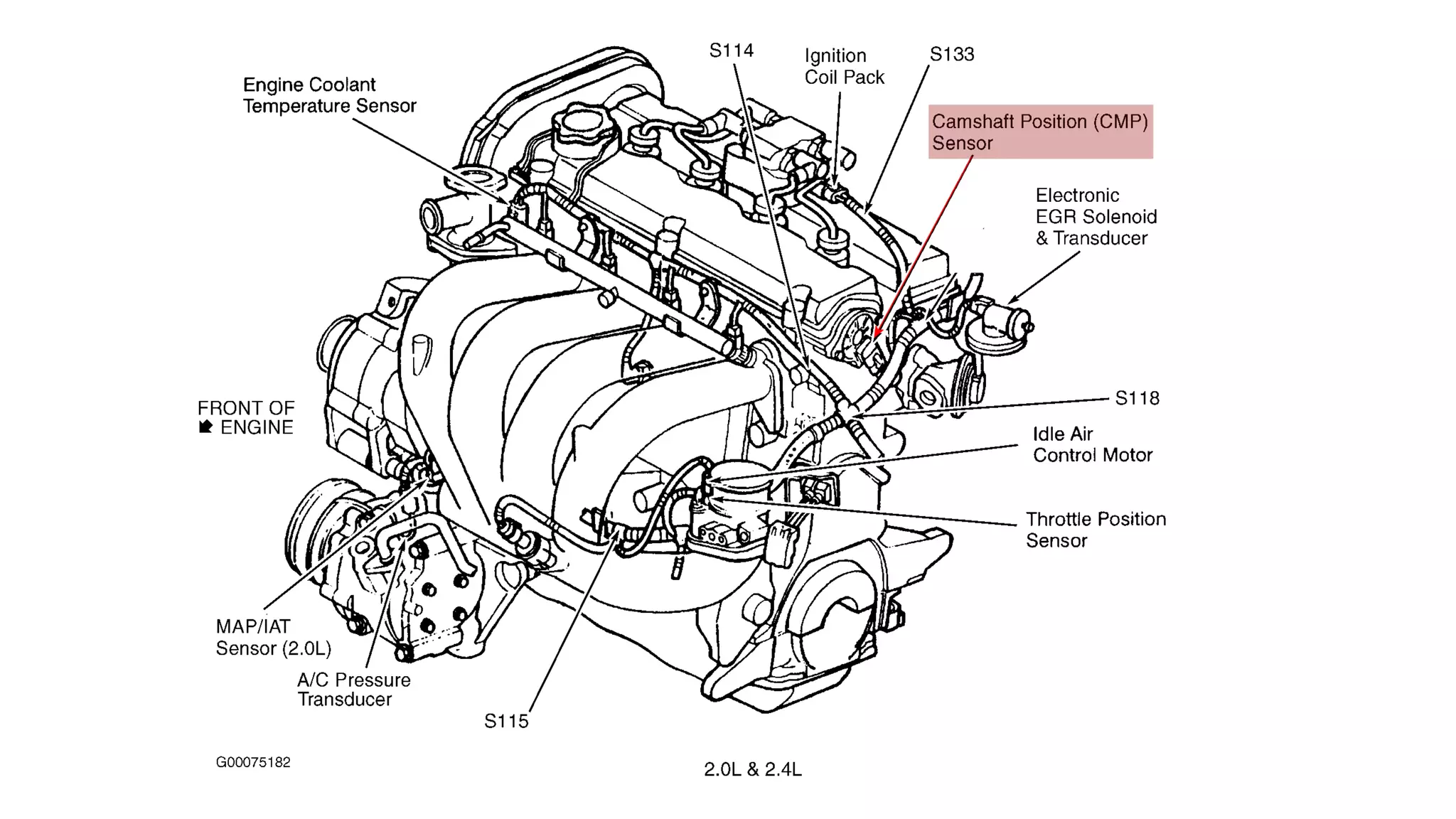 Engine Coolant Temperature Sensor

S114

Ignition Coil Pack

S133

Camshaft Position (CMP) Sensor

Electronic EGR Solenoid & Transducer

FRONT OF ENGINE

S118

Idle Air Control Motor

Throttle Position Sensor

MAP/IAT Sensor (2.0L)

A/C Pressure Transducer

S115

G00075182

2.0L & 2.4L