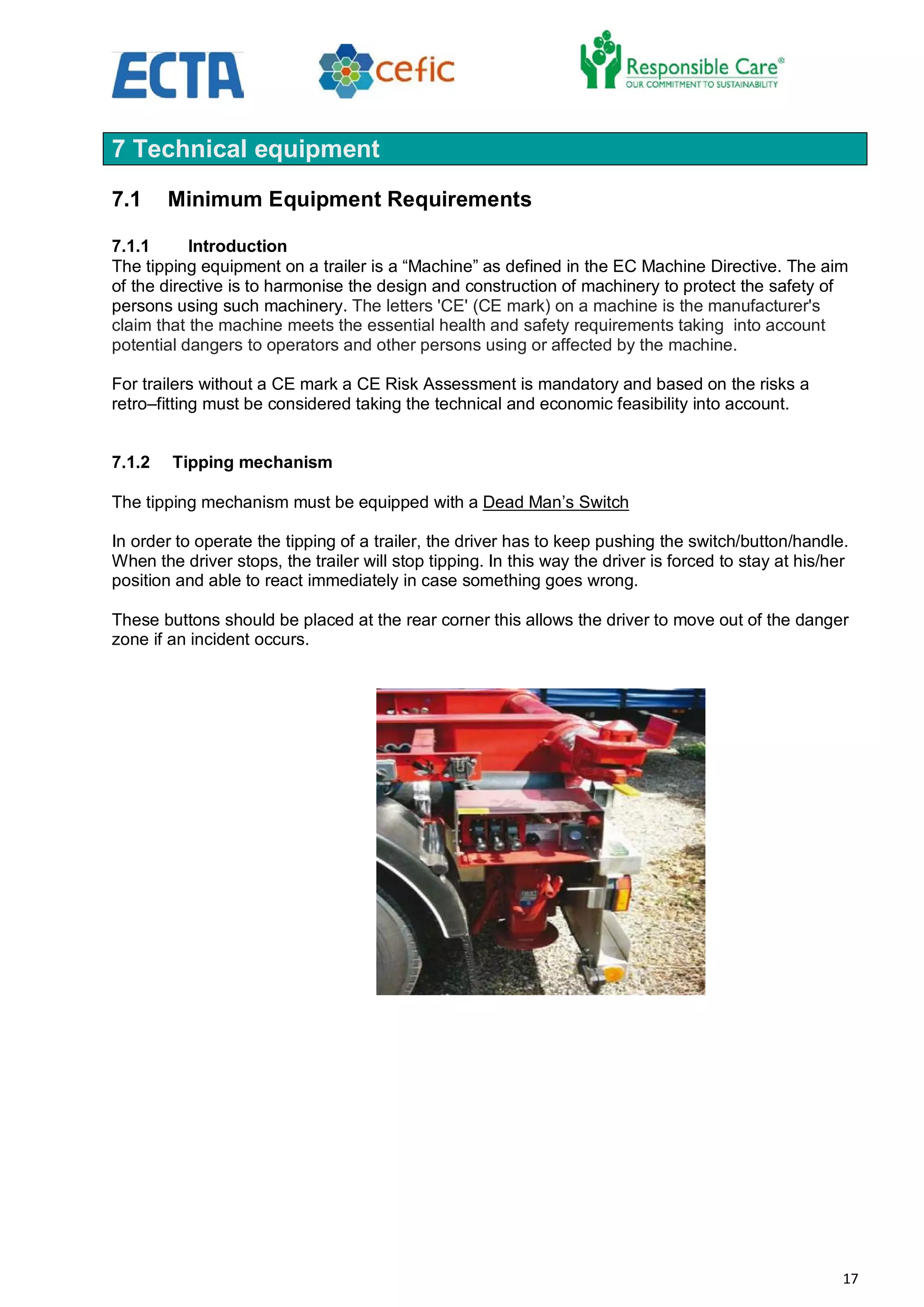 ECTA

cefic

Responsible Care®
OUR COMMITMENT TO SUSTAINABILITY

7 Technical equipment

7.1 Minimum Equipment Requirements

7.1.1 Introduction
The tipping equipment on a trailer is a “Machine” as defined in the EC Machine Directive. The aim of the directive is to harmonise the design and construction of machinery to protect the safety of persons using such machinery. The letters 'CE' (CE mark) on a machine is the manufacturer's claim that the machine meets the essential health and safety requirements taking into account potential dangers to operators and other persons using or affected by the machine.

For trailers without a CE mark a CE Risk Assessment is mandatory and based on the risks a retro–fitting must be considered taking the technical and economic feasibility into account.

7.1.2 Tipping mechanism

The tipping mechanism must be equipped with a Dead Man’s Switch

In order to operate the tipping of a trailer, the driver has to keep pushing the switch/button/handle. When the driver stops, the trailer will stop tipping. In this way the driver is forced to stay at his/her position and able to react immediately in case something goes wrong.

These buttons should be placed at the rear corner this allows the driver to move out of the danger zone if an incident occurs.

17