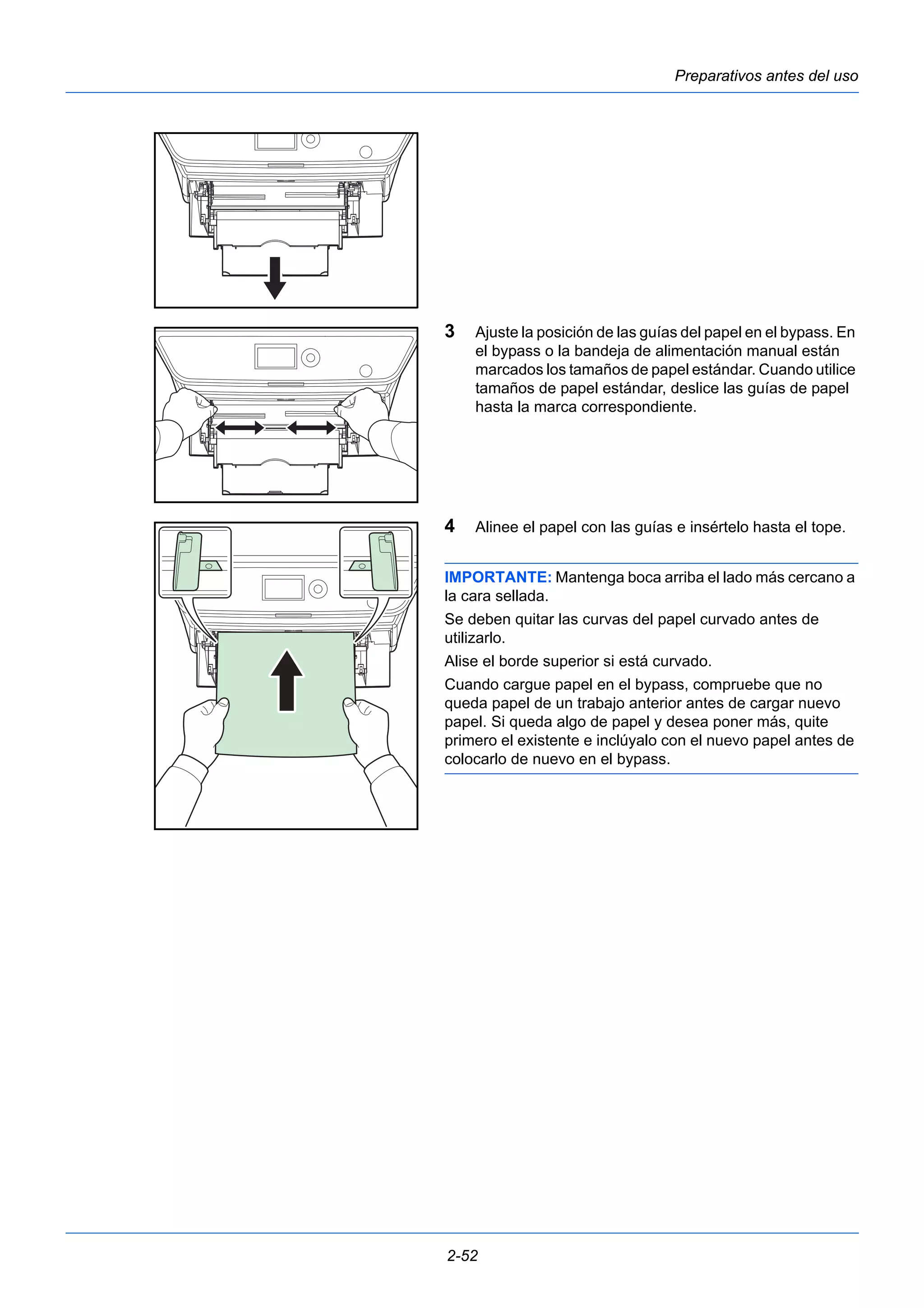 Preparativos antes del uso

3 Ajuste la posición de las guías del papel en el bypass. En el bypass o la bandeja de alimentación manual están marcados los tamaños de papel estándar. Cuando utilice tamaños de papel estándar, deslice las guías de papel hasta la marca correspondiente.

4 Alinee el papel con las guías e insértelo hasta el tope.

IMPORTANTE: Mantenga boca arriba el lado más cercano a la cara sellada.

Se deben quitar las curvas del papel curvado antes de utilizarlo.

Alise el borde superior si está curvado.

Cuando cargue papel en el bypass, compruebe que no queda papel de un trabajo anterior antes de cargar nuevo papel. Si queda algo de papel y desea poner más, quite primero el existente e inclúyalo con el nuevo papel antes de colocarlo de nuevo en el bypass.

2-52