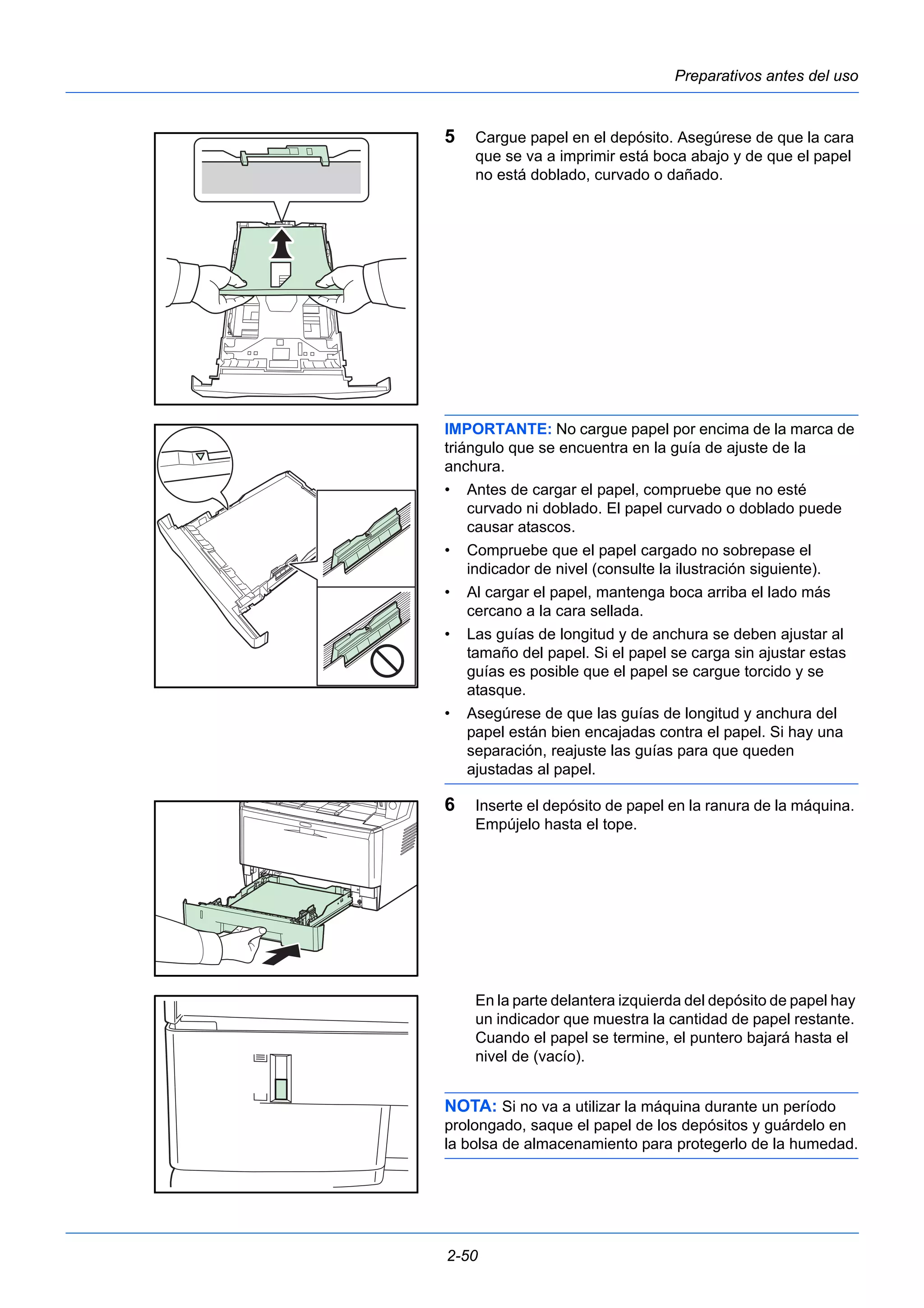 Preparativos antes del uso

5 Cargue papel en el depósito. Asegúrese de que la cara que se va a imprimir está boca abajo y de que el papel no está doblado, curvado o dañado.

IMPORTANTE: No cargue papel por encima de la marca de triángulo que se encuentra en la guía de ajuste de la anchura.

• Antes de cargar el papel, compruebe que no esté curvado ni doblado. El papel curvado o doblado puede causar atascos.
• Compruebe que el papel cargado no sobrepase el indicador de nivel (consulte la ilustración siguiente).
• Al cargar el papel, mantenga boca arriba el lado más cercano a la cara sellada.
• Las guías de longitud y de anchura se deben ajustar al tamaño del papel. Si el papel se carga sin ajustar estas guías es posible que el papel se cargue torcido y se atasque.
• Asegúrese de que las guías de longitud y anchura del papel están bien encajadas contra el papel. Si hay una separación, reajuste las guías para que queden ajustadas al papel.

6 Inserte el depósito de papel en la ranura de la máquina. Empújelo hasta el tope.

En la parte delantera izquierda del depósito de papel hay un indicador que muestra la cantidad de papel restante. Cuando el papel se termine, el puntero bajará hasta el nivel de (vacío).

NOTA: Si no va a utilizar la máquina durante un período prolongado, saque el papel de los depósitos y guárdelo en la bolsa de almacenamiento para protegerlo de la humedad.

2-50