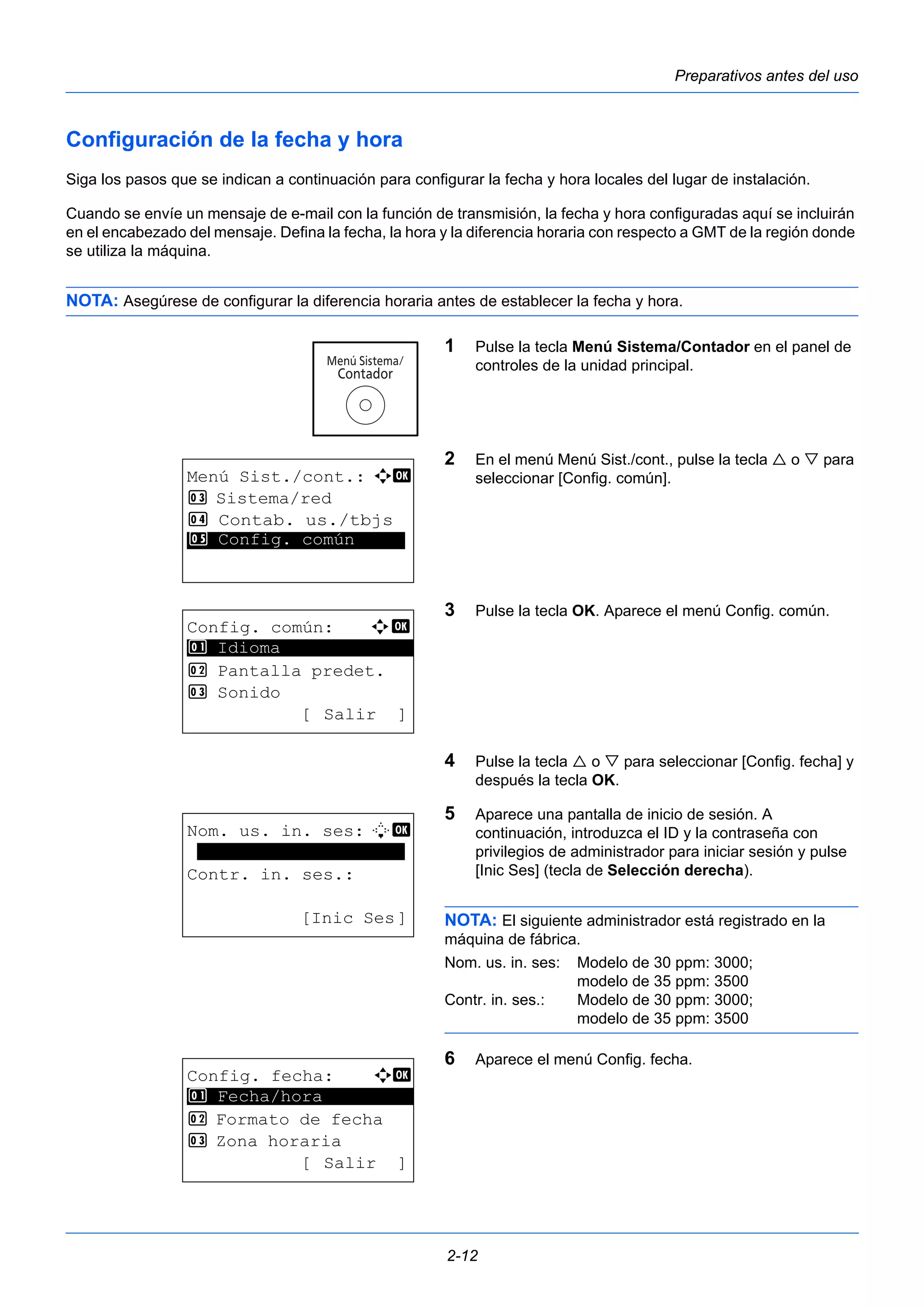 Preparativos antes del uso

Configuración de la fecha y hora

Siga los pasos que se indican a continuación para configurar la fecha y hora locales del lugar de instalación.

Cuando se envíe un mensaje de e-mail con la función de transmisión, la fecha y hora configuradas aquí se incluirán en el encabezado del mensaje. Defina la fecha, la hora y la diferencia horaria con respecto a GMT de la región donde se utiliza la máquina.

NOTA: Asegúrese de configurar la diferencia horaria antes de establecer la fecha y hora.

Menú Sistema/ Contador

1 Pulse la tecla Menú Sistema/Contador en el panel de controles de la unidad principal.

Menú Sist./cont.: OK
03 Sistema/red
04 Contab. us./tbjs
05 Config. común

2 En el menú Menú Sist./cont., pulse la tecla △ o ▽ para seleccionar [Config. común].

Config. común: OK
01 Idioma
02 Pantalla predet.
03 Sonido
[ Salir ]

3 Pulse la tecla OK. Aparece el menú Config. común.

4 Pulse la tecla △ o ▽ para seleccionar [Config. fecha] y después la tecla OK.

Nom. us. in. ses: OK
Contr. in. ses.:
[Inic Ses]

5 Aparece una pantalla de inicio de sesión. A continuación, introduzca el ID y la contraseña con privilegios de administrador para iniciar sesión y pulse [Inic Ses] (tecla de Selección derecha).

NOTA: El siguiente administrador está registrado en la máquina de fábrica.

Nom. us. in. ses: Modelo de 30 ppm: 3000; modelo de 35 ppm: 3500
Contr. in. ses.: Modelo de 30 ppm: 3000; modelo de 35 ppm: 3500

Config. fecha: OK
01 Fecha/hora
02 Formato de fecha
03 Zona horaria
[ Salir ]

6 Aparece el menú Config. fecha.

2-12