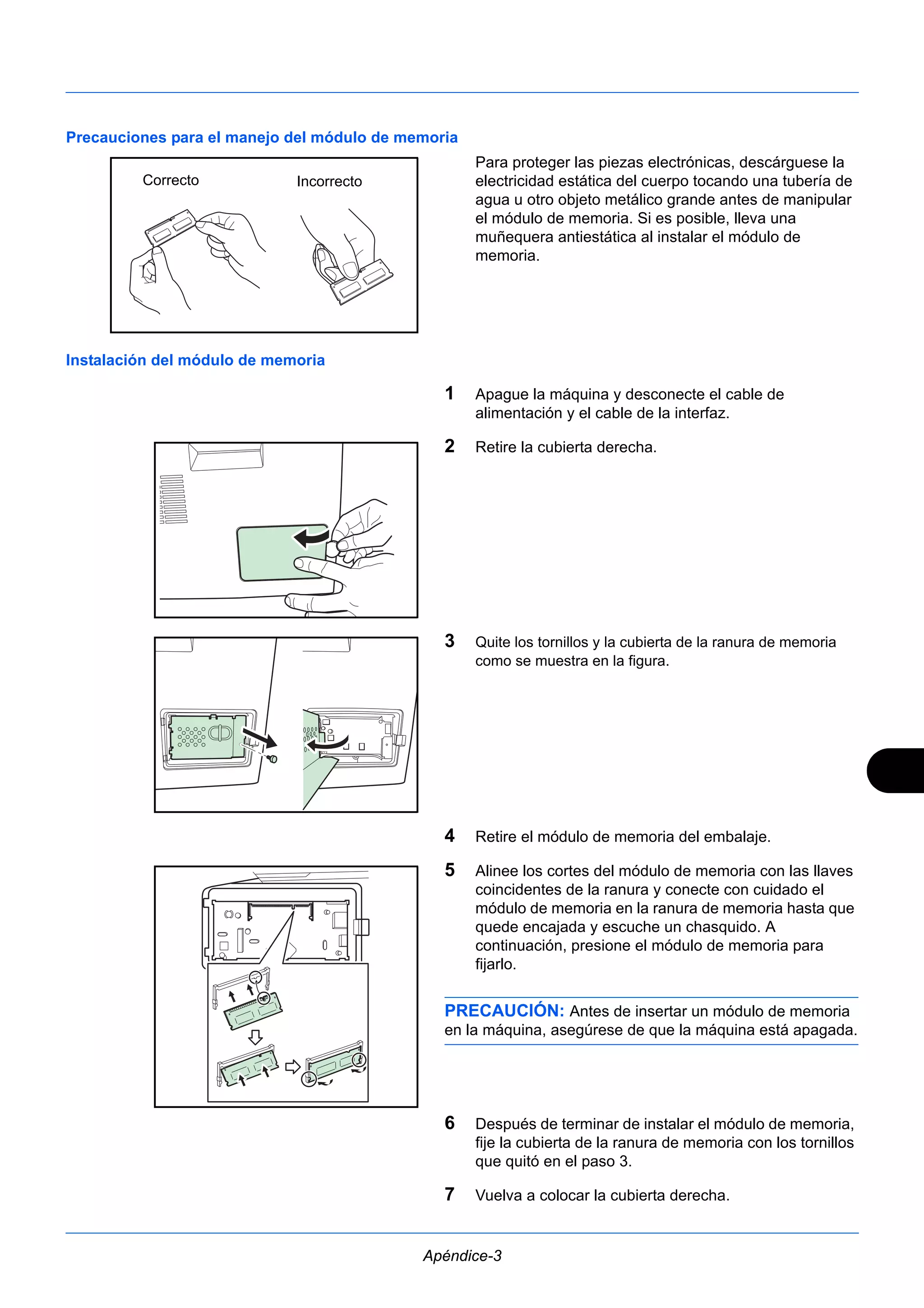 Precauciones para el manejo del módulo de memoria

Correcto

Incorrecto

Para proteger las piezas electrónicas, descárguese la electricidad estática del cuerpo tocando una tubería de agua u otro objeto metálico grande antes de manipular el módulo de memoria. Si es posible, lleva una muñequera antiestática al instalar el módulo de memoria.

Instalación del módulo de memoria

1 Apague la máquina y desconecte el cable de alimentación y el cable de la interfaz.

2 Retire la cubierta derecha.

3 Quite los tornillos y la cubierta de la ranura de memoria como se muestra en la figura.

4 Retire el módulo de memoria del embalaje.

5 Alinee los cortes del módulo de memoria con las llaves coincidentes de la ranura y conecte con cuidado el módulo de memoria en la ranura de memoria hasta que quede encajada y escuche un chasquido. A continuación, presione el módulo de memoria para fijarlo.

PRECAUCIÓN: Antes de insertar un módulo de memoria en la máquina, asegúrese de que la máquina está apagada.

6 Después de terminar de instalar el módulo de memoria, fije la cubierta de la ranura de memoria con los tornillos que quitó en el paso 3.

7 Vuelva a colocar la cubierta derecha.

Apéndice-3