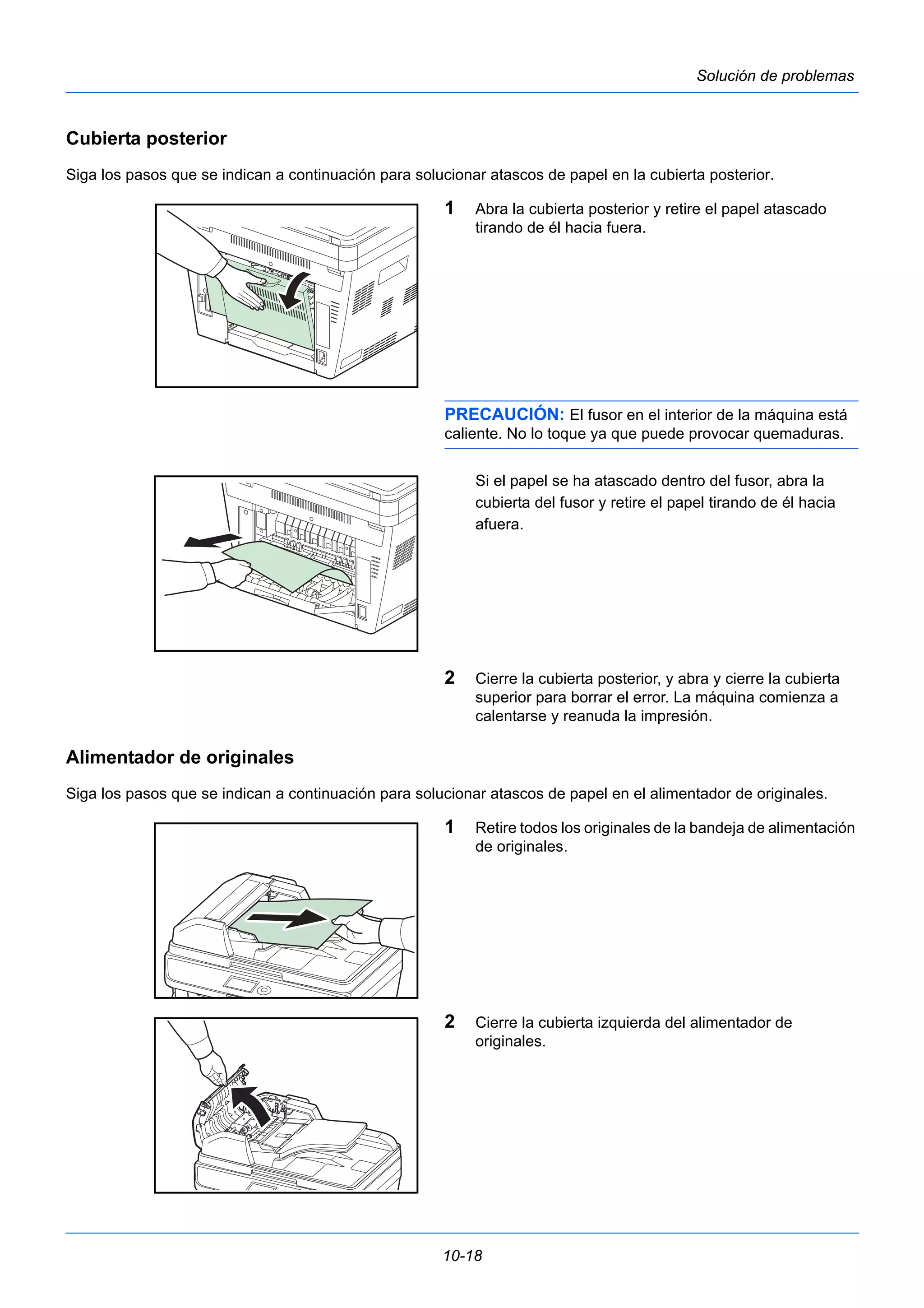 Solución de problemas

Cubierta posterior

Siga los pasos que se indican a continuación para solucionar atascos de papel en la cubierta posterior.

1 Abra la cubierta posterior y retire el papel atascado tirando de él hacia fuera.

PRECAUCIÓN: El fusor en el interior de la máquina está caliente. No lo toque ya que puede provocar quemaduras.

Si el papel se ha atascado dentro del fusor, abra la cubierta del fusor y retire el papel tirando de él hacia afuera.

2 Cierre la cubierta posterior, y abra y cierre la cubierta superior para borrar el error. La máquina comienza a calentarse y reanuda la impresión.

Alimentador de originales

Siga los pasos que se indican a continuación para solucionar atascos de papel en el alimentador de originales.

1 Retire todos los originales de la bandeja de alimentación de originales.

2 Cierre la cubierta izquierda del alimentador de originales.

10-18