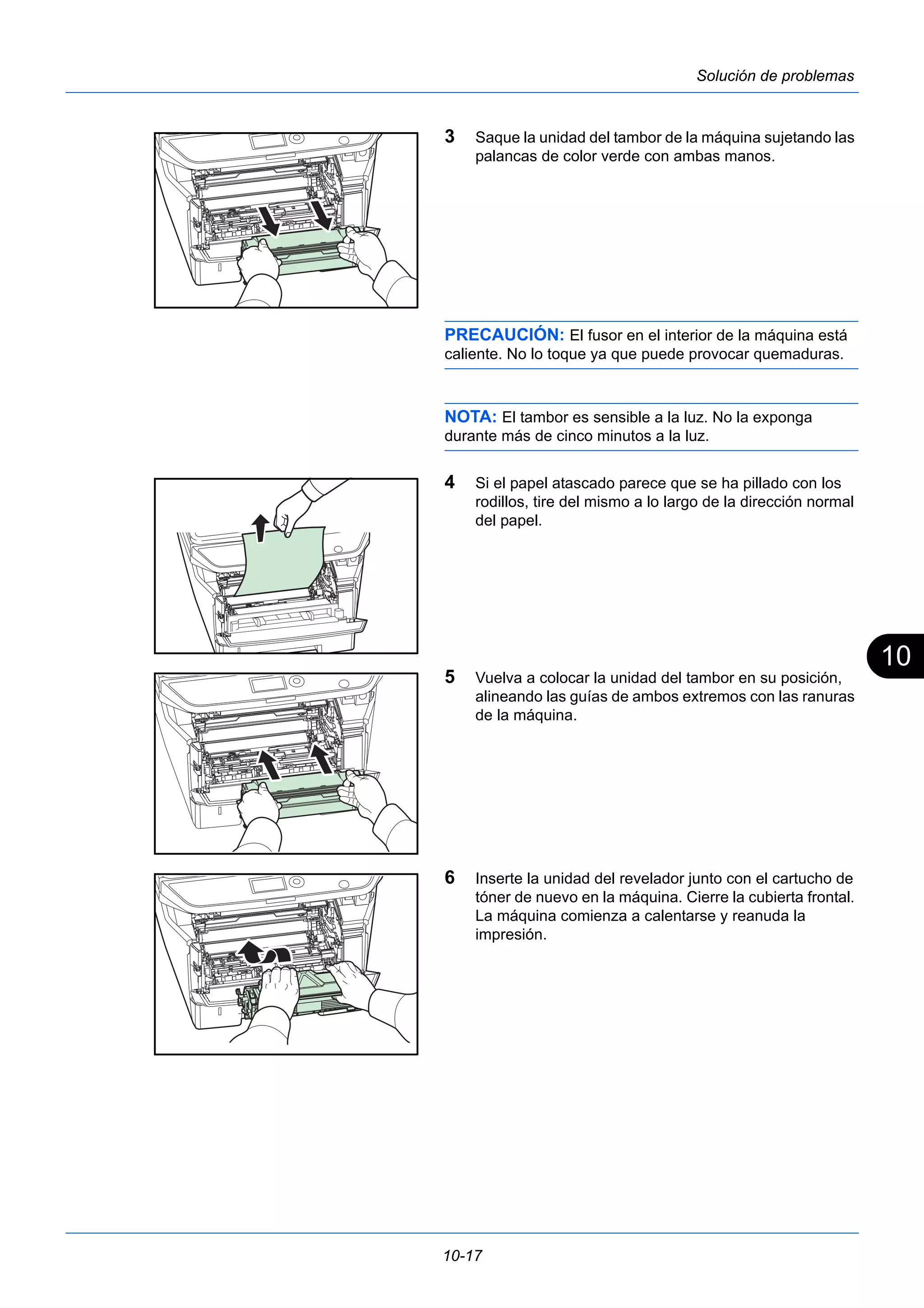 Solución de problemas

3 Saque la unidad del tambor de la máquina sujetando las palancas de color verde con ambas manos.

PRECAUCIÓN: El fusor en el interior de la máquina está caliente. No lo toque ya que puede provocar quemaduras.

NOTA: El tambor es sensible a la luz. No la exponga durante más de cinco minutos a la luz.

4 Si el papel atascado parece que se ha pillado con los rodillos, tire del mismo a lo largo de la dirección normal del papel.

10

5 Vuelva a colocar la unidad del tambor en su posición, alineando las guías de ambos extremos con las ranuras de la máquina.

6 Inserte la unidad del revelador junto con el cartucho de tóner de nuevo en la máquina. Cierre la cubierta frontal. La máquina comienza a calentarse y reanuda la impresión.

10-17