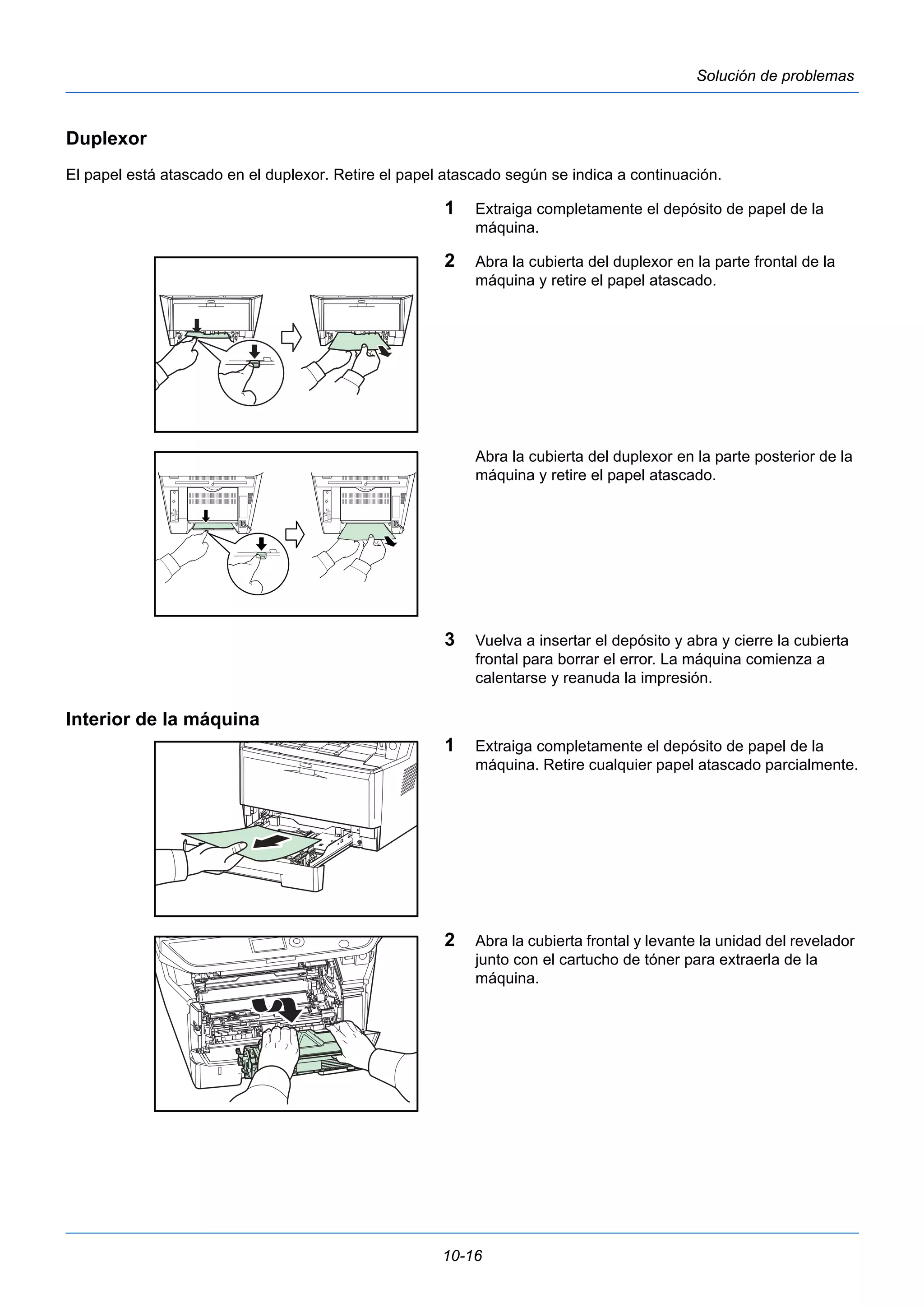 Solución de problemas

Duplexor

El papel está atascado en el duplexor. Retire el papel atascado según se indica a continuación.

1 Extraiga completamente el depósito de papel de la máquina.

2 Abra la cubierta del duplexor en la parte frontal de la máquina y retire el papel atascado.

Abra la cubierta del duplexor en la parte posterior de la máquina y retire el papel atascado.

3 Vuelva a insertar el depósito y abra y cierre la cubierta frontal para borrar el error. La máquina comienza a calentarse y reanuda la impresión.

Interior de la máquina

1 Extraiga completamente el depósito de papel de la máquina. Retire cualquier papel atascado parcialmente.

2 Abra la cubierta frontal y levante la unidad del revelador junto con el cartucho de tóner para extraerla de la máquina.

10-16